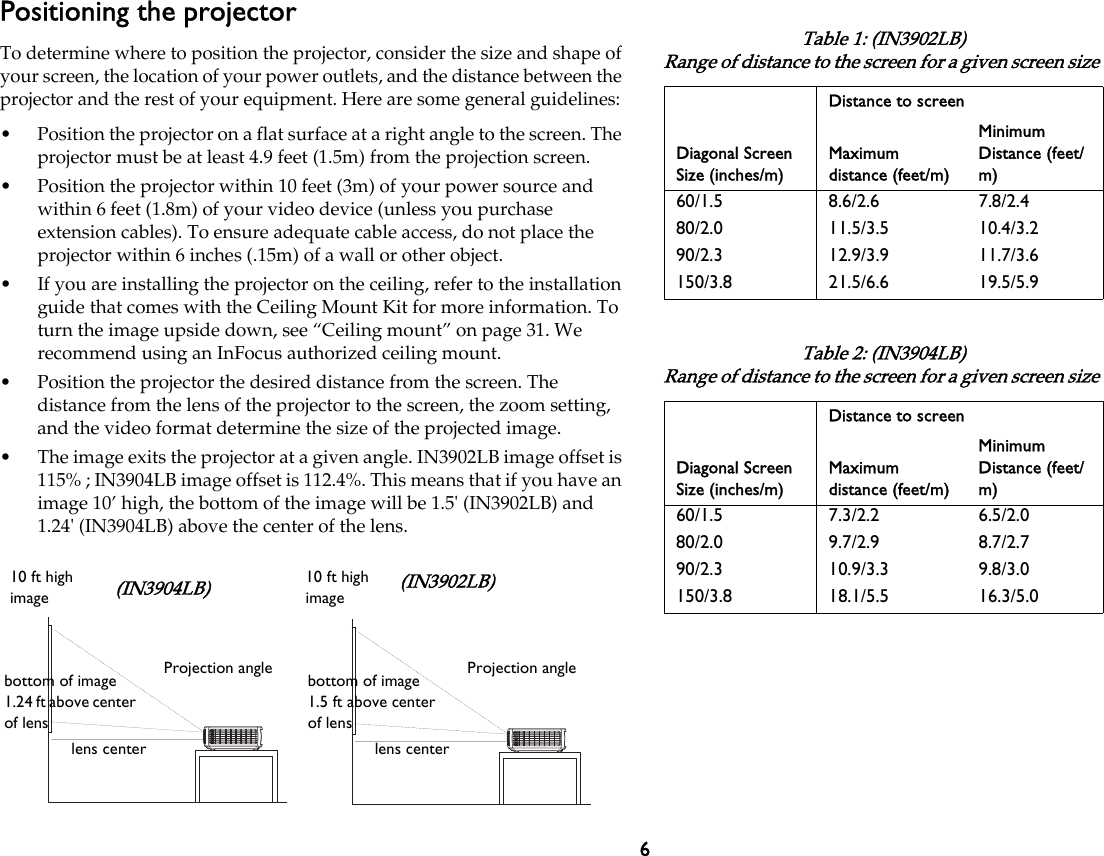 Positioning the projector

To determine where to position the projector, consider the size and shape of your screen, the location of your power outlets, and the distance between the projector and the rest of your equipment. Here are some general guidelines:

• Position the projector on a flat surface at a right angle to the screen. The projector must be at least 4.9 feet (1.5m) from the projection screen.

• Position the projector within 10 feet (3m) of your power source and within 6 feet (1.8m) of your video device (unless you purchase extension cables). To ensure adequate cable access, do not place the projector within 6 inches (.15m) of a wall or other object.

• If you are installing the projector on the ceiling, refer to the installation guide that comes with the Ceiling Mount Kit for more information. To turn the image upside down, see “Ceiling mount” on page 31. We recommend using an InFocus authorized ceiling mount.

• Position the projector the desired distance from the screen. The distance from the lens of the projector to the screen, the zoom setting, and the video format determine the size of the projected image.

• The image exits the projector at a given angle. IN3902LB image offset is 115% ; IN3904LB image offset is 112.4%. This means that if you have an image 10’ high, the bottom of the image will be 1.5' (IN3902LB) and 1.24' (IN3904LB) above the center of the lens.

10 ft high image
(IN3904LB)
Projection angle
bottom of image 1.24 ft above center of lens
lens center

10 ft high image
(IN3902LB)
Projection angle
bottom of image 1.5 ft above center of lens
lens center

Table 1: (IN3902LB)
Range of distance to the screen for a given screen size

| | Distance to screen | |
|---|---|---|
| Diagonal Screen Size (inches/m) | Maximum distance (feet/m) | Minimum Distance (feet/m) |
| 60/1.5 | 8.6/2.6 | 7.8/2.4 |
| 80/2.0 | 11.5/3.5 | 10.4/3.2 |
| 90/2.3 | 12.9/3.9 | 11.7/3.6 |
| 150/3.8 | 21.5/6.6 | 19.5/5.9 |

Table 2: (IN3904LB)
Range of distance to the screen for a given screen size

| | Distance to screen | |
|---|---|---|
| Diagonal Screen Size (inches/m) | Maximum distance (feet/m) | Minimum Distance (feet/m) |
| 60/1.5 | 7.3/2.2 | 6.5/2.0 |
| 80/2.0 | 9.7/2.9 | 8.7/2.7 |
| 90/2.3 | 10.9/3.3 | 9.8/3.0 |
| 150/3.8 | 18.1/5.5 | 16.3/5.0 |

6