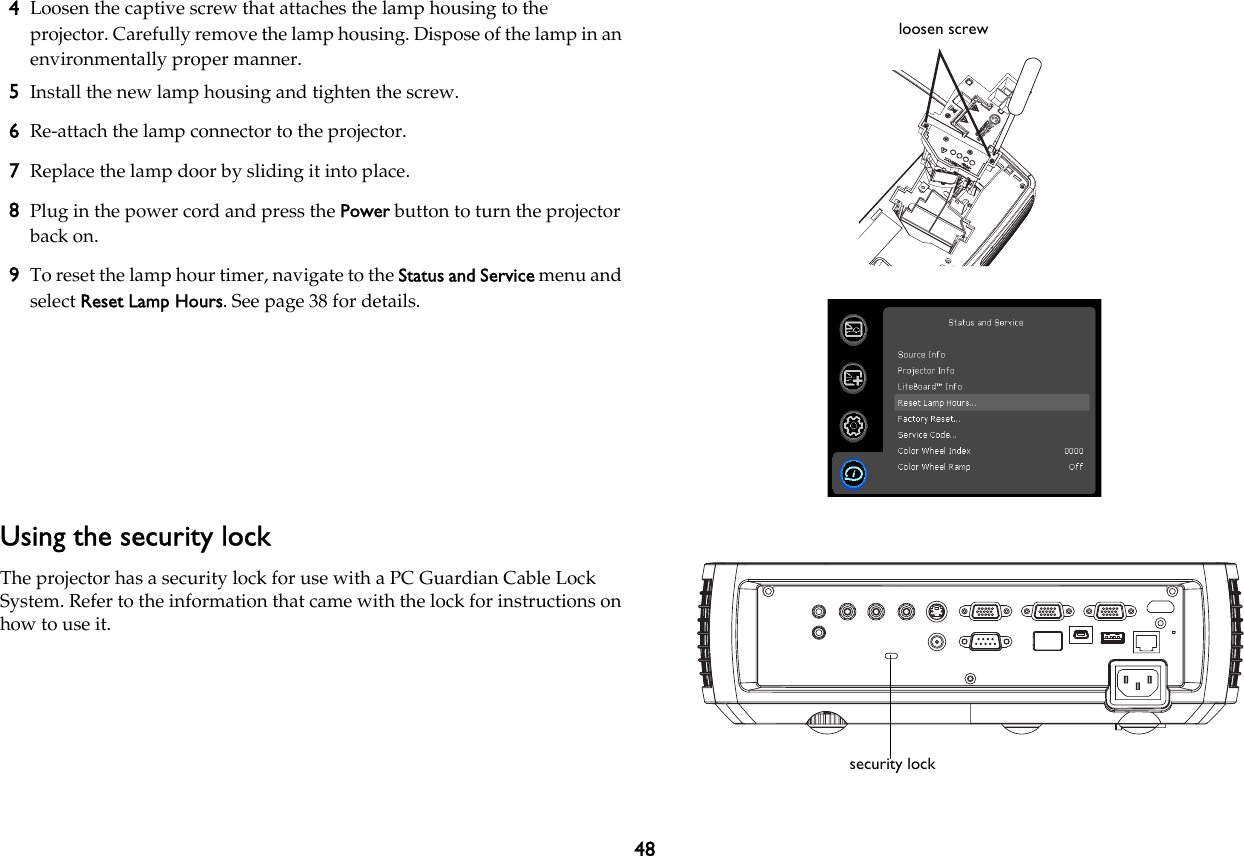 4 Loosen the captive screw that attaches the lamp housing to the projector. Carefully remove the lamp housing. Dispose of the lamp in an environmentally proper manner.

5 Install the new lamp housing and tighten the screw.

6 Re-attach the lamp connector to the projector.

7 Replace the lamp door by sliding it into place.

8 Plug in the power cord and press the Power button to turn the projector back on.

9 To reset the lamp hour timer, navigate to the Status and Service menu and select Reset Lamp Hours. See page 38 for details.

loosen screw

Status and Service
Source Info
Projector Info
LiteBoard™ Info
Reset Lamp Hours...
Factory Reset...
Service Code...
Color Wheel Index 0000
Color Wheel Ramp Off

Using the security lock

The projector has a security lock for use with a PC Guardian Cable Lock System. Refer to the information that came with the lock for instructions on how to use it.

security lock

48