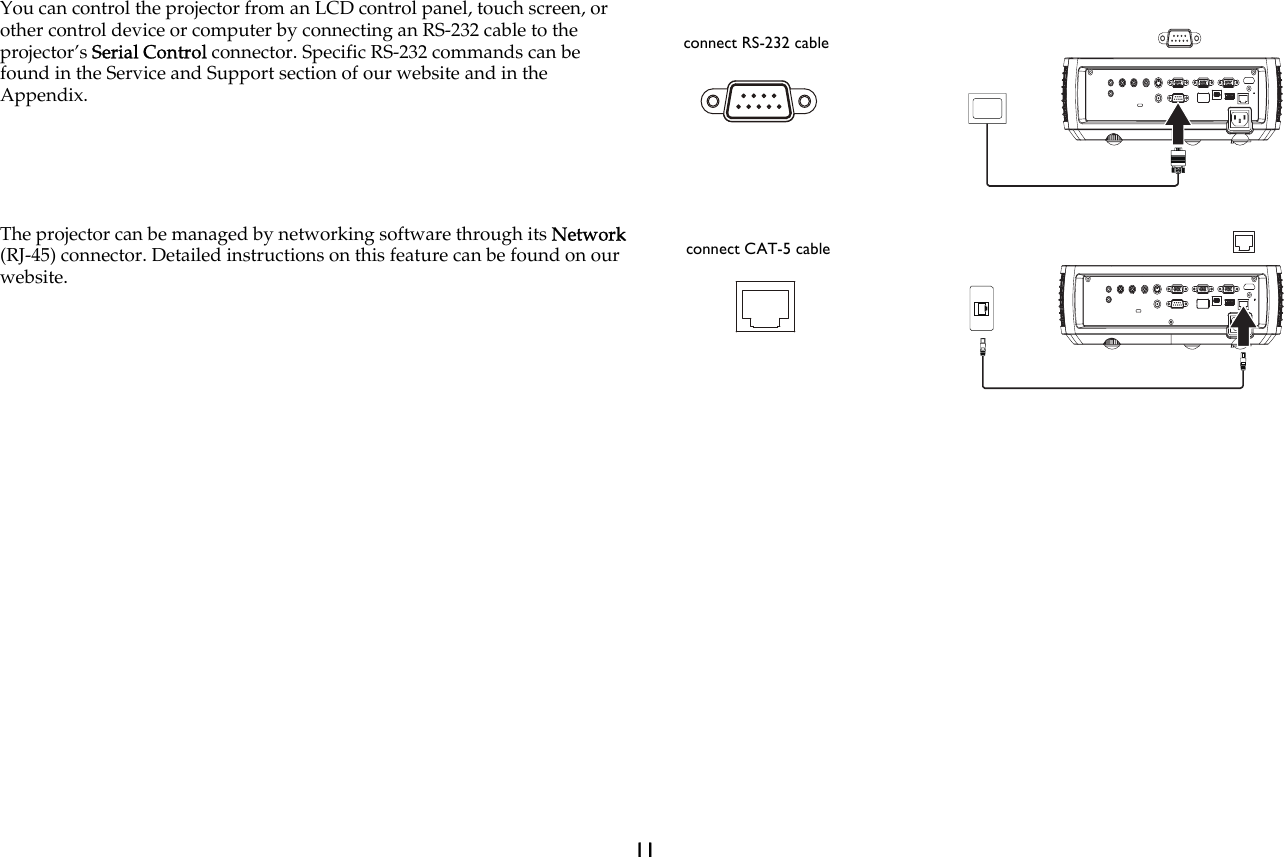 You can control the projector from an LCD control panel, touch screen, or other control device or computer by connecting an RS-232 cable to the projector's Serial Control connector. Specific RS-232 commands can be found in the Service and Support section of our website and in the Appendix.

connect RS-232 cable

The projector can be managed by networking software through its Network (RJ-45) connector. Detailed instructions on this feature can be found on our website.

connect CAT-5 cable

11