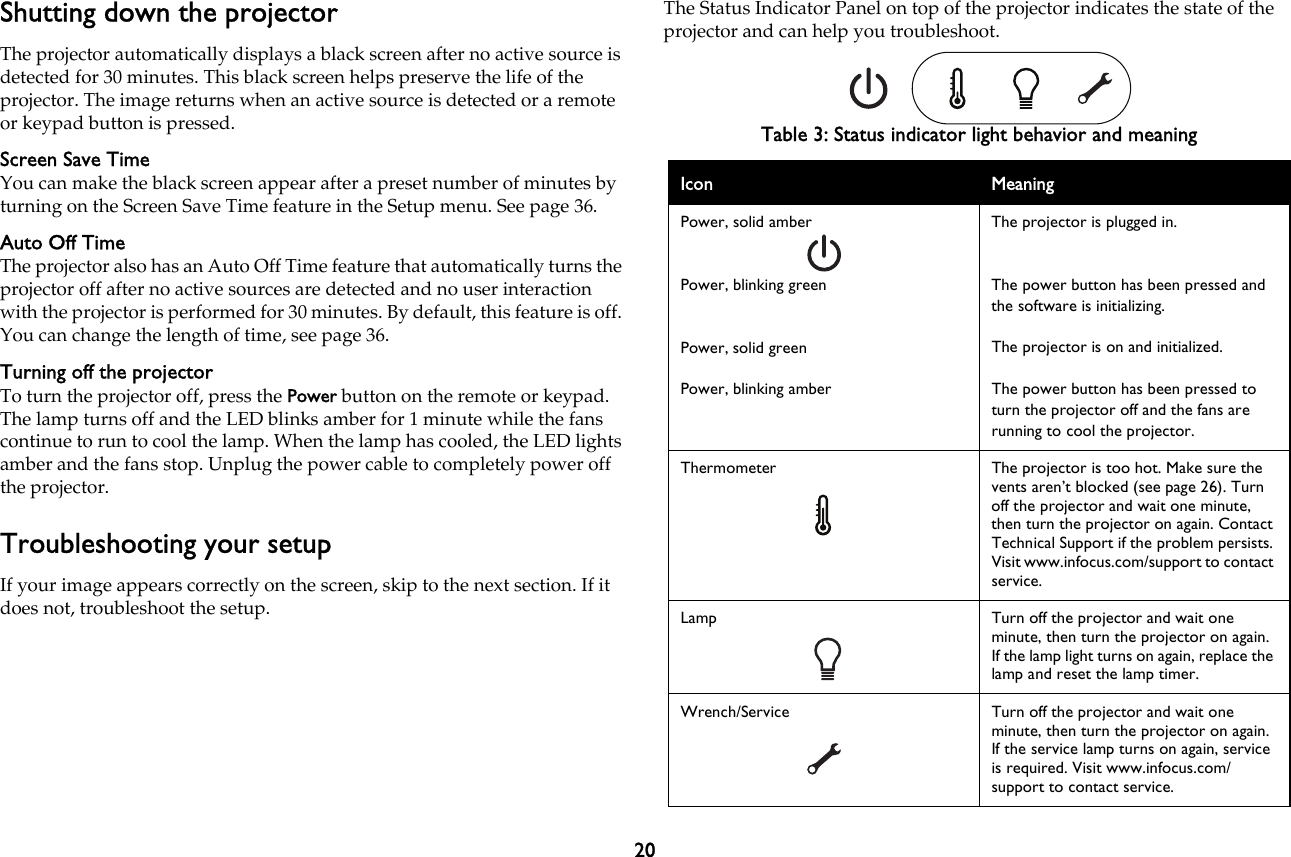 Shutting down the projector

The projector automatically displays a black screen after no active source is detected for 30 minutes. This black screen helps preserve the life of the projector. The image returns when an active source is detected or a remote or keypad button is pressed.

Screen Save Time
You can make the black screen appear after a preset number of minutes by turning on the Screen Save Time feature in the Setup menu. See page 36.

Auto Off Time
The projector also has an Auto Off Time feature that automatically turns the projector off after no active sources are detected and no user interaction with the projector is performed for 30 minutes. By default, this feature is off. You can change the length of time, see page 36.

Turning off the projector
To turn the projector off, press the Power button on the remote or keypad. The lamp turns off and the LED blinks amber for 1 minute while the fans continue to run to cool the lamp. When the lamp has cooled, the LED lights amber and the fans stop. Unplug the power cable to completely power off the projector.

Troubleshooting your setup

If your image appears correctly on the screen, skip to the next section. If it does not, troubleshoot the setup.

The Status Indicator Panel on top of the projector indicates the state of the projector and can help you troubleshoot.

Table 3: Status indicator light behavior and meaning

| Icon | Meaning |
|---|---|
| Power, solid amber | The projector is plugged in. |
| Power, blinking green | The power button has been pressed and the software is initializing. |
| Power, solid green | The projector is on and initialized. |
| Power, blinking amber | The power button has been pressed to turn the projector off and the fans are running to cool the projector. |
| Thermometer | The projector is too hot. Make sure the vents aren't blocked (see page 26). Turn off the projector and wait one minute, then turn the projector on again. Contact Technical Support if the problem persists. Visit www.infocus.com/support to contact service. |
| Lamp | Turn off the projector and wait one minute, then turn the projector on again. If the lamp light turns on again, replace the lamp and reset the lamp timer. |
| Wrench/Service | Turn off the projector and wait one minute, then turn the projector on again. If the service lamp turns on again, service is required. Visit www.infocus.com/support to contact service. |

20