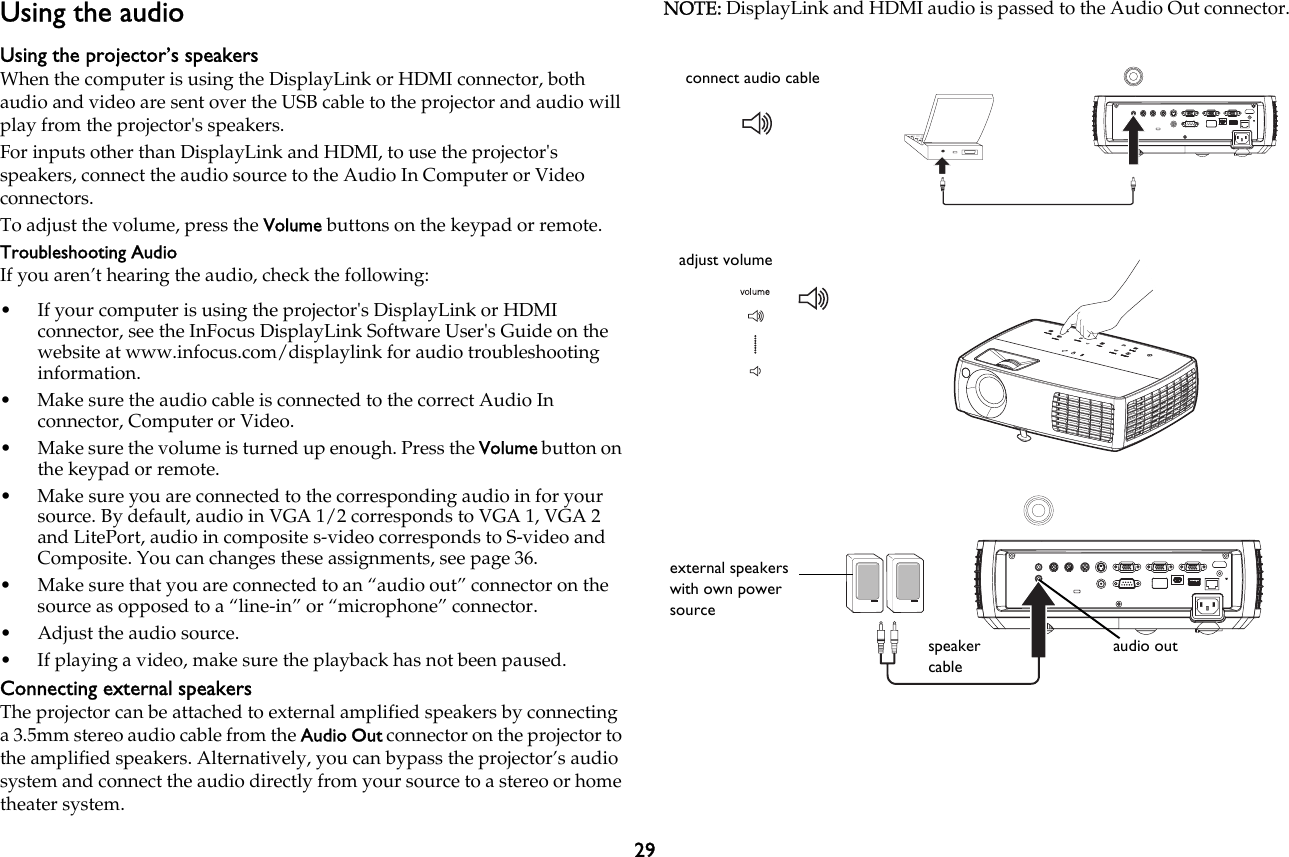 Using the audio

Using the projector's speakers
When the computer is using the DisplayLink or HDMI connector, both audio and video are sent over the USB cable to the projector and audio will play from the projector's speakers.

For inputs other than DisplayLink and HDMI, to use the projector's speakers, connect the audio source to the Audio In Computer or Video connectors.

To adjust the volume, press the Volume buttons on the keypad or remote.

Troubleshooting Audio
If you aren't hearing the audio, check the following:

• If your computer is using the projector's DisplayLink or HDMI connector, see the InFocus DisplayLink Software User's Guide on the website at www.infocus.com/displaylink for audio troubleshooting information.
• Make sure the audio cable is connected to the correct Audio In connector, Computer or Video.
• Make sure the volume is turned up enough. Press the Volume button on the keypad or remote.
• Make sure you are connected to the corresponding audio in for your source. By default, audio in VGA 1/2 corresponds to VGA 1, VGA 2 and LitePort, audio in composite s-video corresponds to S-video and Composite. You can changes these assignments, see page 36.
• Make sure that you are connected to an "audio out" connector on the source as opposed to a "line-in" or "microphone" connector.
• Adjust the audio source.
• If playing a video, make sure the playback has not been paused.

Connecting external speakers
The projector can be attached to external amplified speakers by connecting a 3.5mm stereo audio cable from the Audio Out connector on the projector to the amplified speakers. Alternatively, you can bypass the projector's audio system and connect the audio directly from your source to a stereo or home theater system.

NOTE: DisplayLink and HDMI audio is passed to the Audio Out connector.

connect audio cable

adjust volume

volume

external speakers with own power source

speaker cable

audio out

29