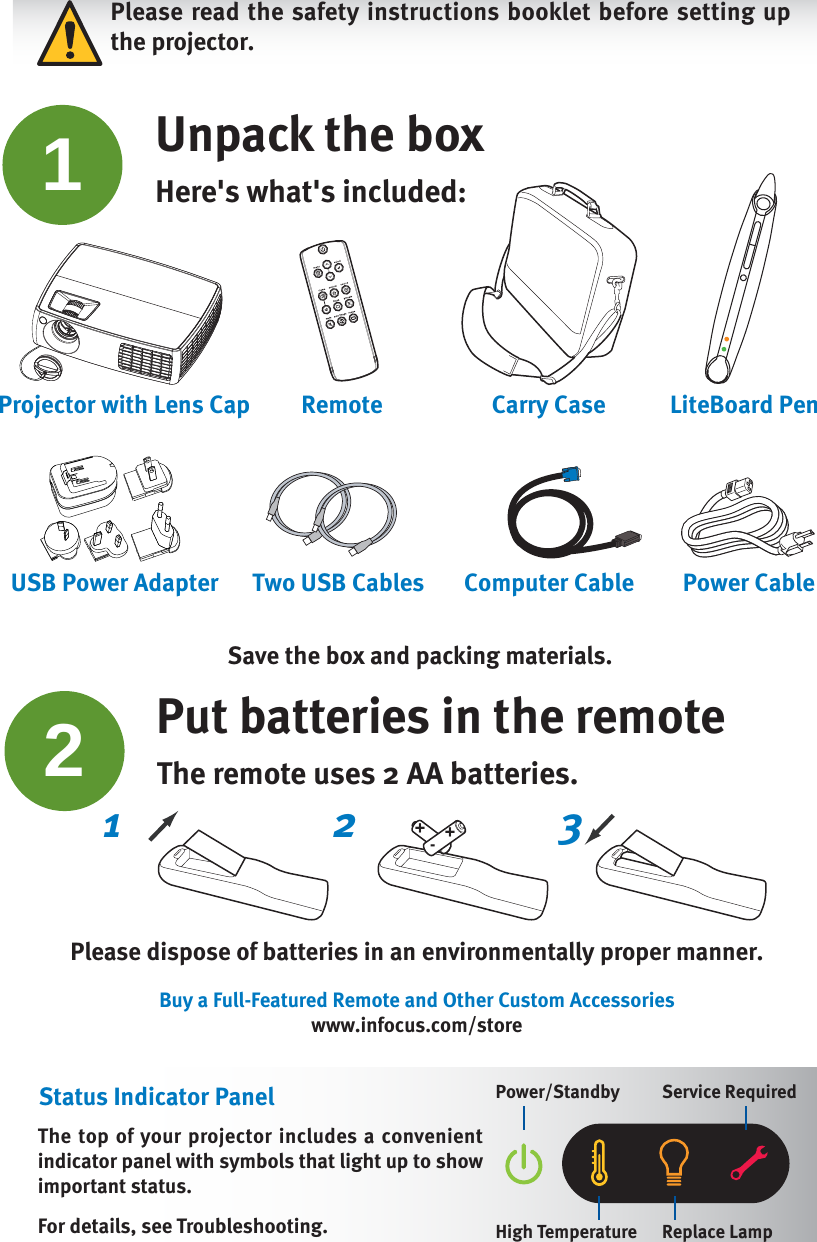 Please read the safety instructions booklet before setting up the projector.

1

Unpack the box

Here's what's included:

Projector with Lens Cap

Remote

Carry Case

LiteBoard Pen

USB Power Adapter

Two USB Cables

Computer Cable

Power Cable

Save the box and packing materials.

2

Put batteries in the remote

The remote uses 2 AA batteries.

1

2

3

Please dispose of batteries in an environmentally proper manner.

Buy a Full-Featured Remote and Other Custom Accessories
www.infocus.com/store

Status Indicator Panel

The top of your projector includes a convenient indicator panel with symbols that light up to show important status.

For details, see Troubleshooting.

Power/Standby

Service Required

High Temperature

Replace Lamp