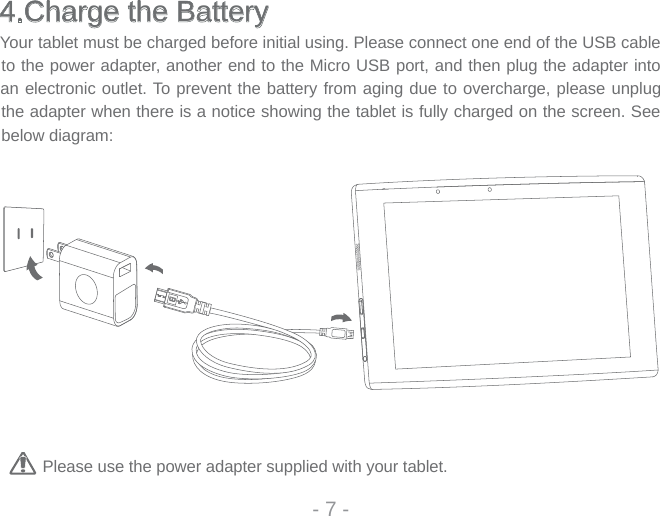 4.Charge the Battery

Your tablet must be charged before initial using. Please connect one end of the USB cable to the power adapter, another end to the Micro USB port, and then plug the adapter into an electronic outlet. To prevent the battery from aging due to overcharge, please unplug the adapter when there is a notice showing the tablet is fully charged on the screen. See below diagram:

Please use the power adapter supplied with your tablet.

- 7 -