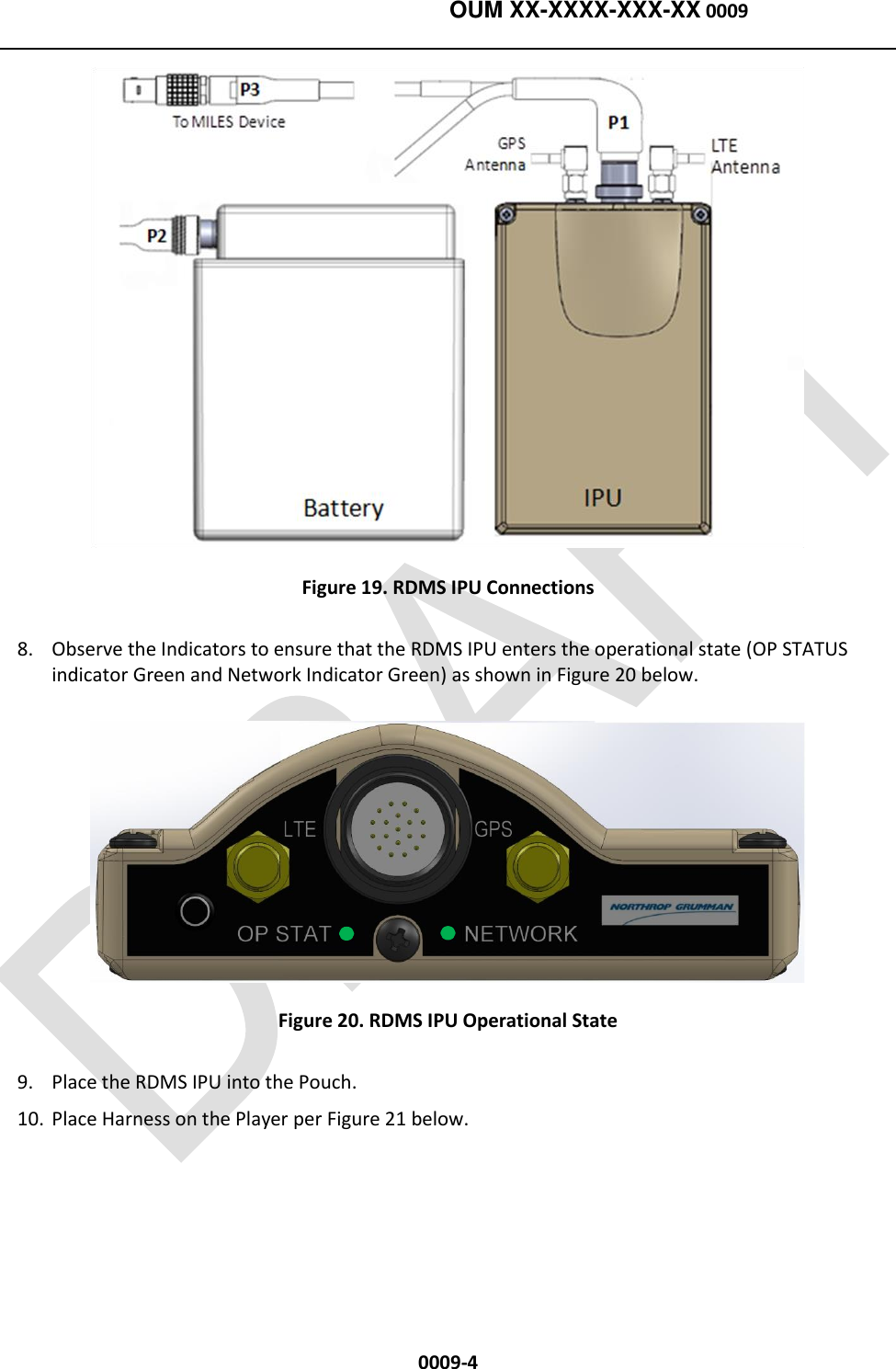 OUM XX-XXXX-XXX-XX 0009

P3
To MILES Device
GPS Antenna
P1
LTE Antenna
P2
Battery
IPU

Figure 19. RDMS IPU Connections

8. Observe the Indicators to ensure that the RDMS IPU enters the operational state (OP STATUS indicator Green and Network Indicator Green) as shown in Figure 20 below.

LTE
GPS
OP STAT
NETWORK
NORTHROP GRUMMAN

Figure 20. RDMS IPU Operational State

9. Place the RDMS IPU into the Pouch.

10. Place Harness on the Player per Figure 21 below.

DRAFT

0009-4