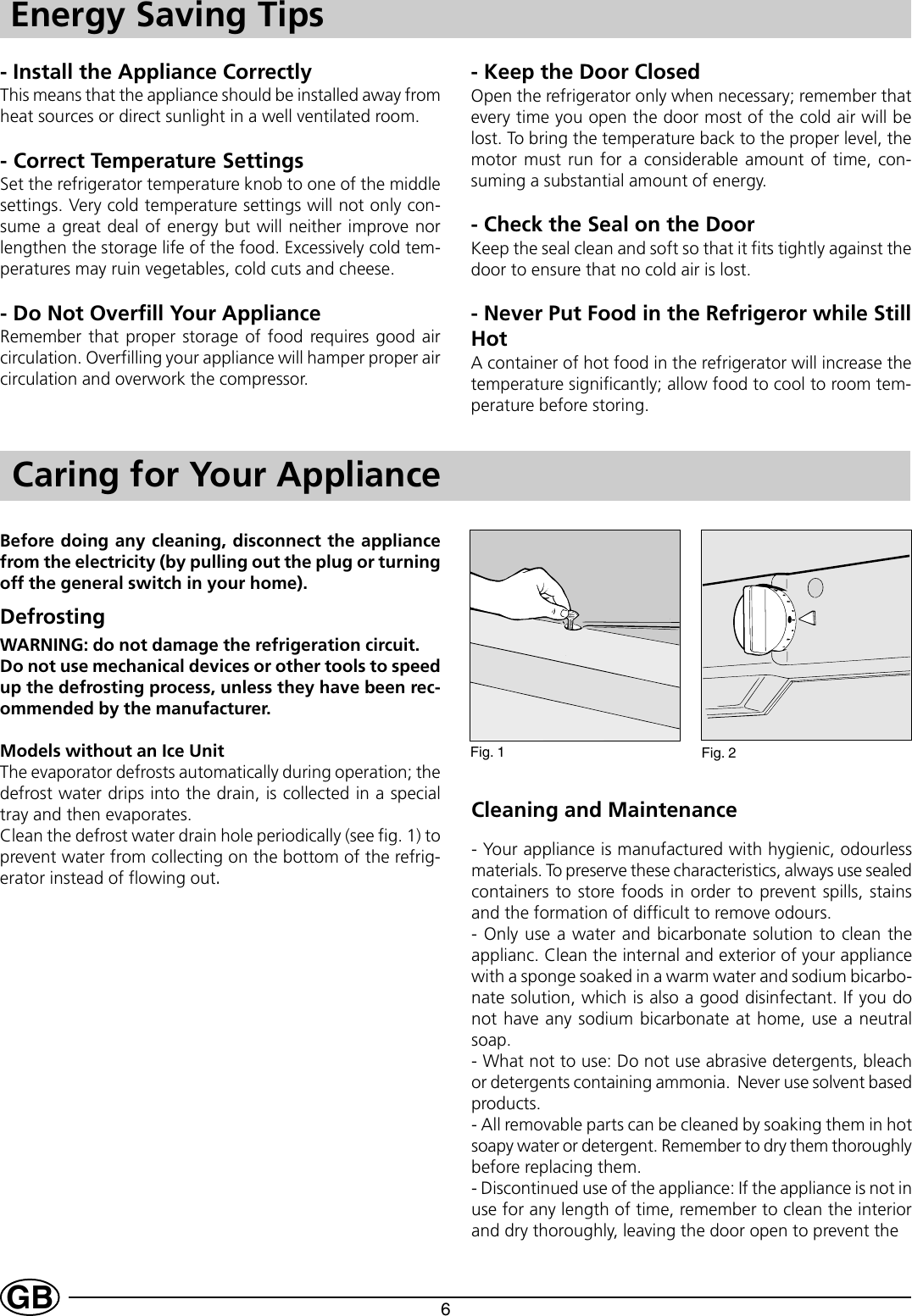 Energy Saving Tips

- Install the Appliance Correctly
This means that the appliance should be installed away from heat sources or direct sunlight in a well ventilated room.

- Correct Temperature Settings
Set the refrigerator temperature knob to one of the middle settings. Very cold temperature settings will not only consume a great deal of energy but will neither improve nor lengthen the storage life of the food. Excessively cold temperatures may ruin vegetables, cold cuts and cheese.

- Do Not Overfill Your Appliance
Remember that proper storage of food requires good air circulation. Overfilling your appliance will hamper proper air circulation and overwork the compressor.

- Keep the Door Closed
Open the refrigerator only when necessary; remember that every time you open the door most of the cold air will be lost. To bring the temperature back to the proper level, the motor must run for a considerable amount of time, consuming a substantial amount of energy.

- Check the Seal on the Door
Keep the seal clean and soft so that it fits tightly against the door to ensure that no cold air is lost.

- Never Put Food in the Refrigeror while Still Hot
A container of hot food in the refrigerator will increase the temperature significantly; allow food to cool to room temperature before storing.

Caring for Your Appliance

Before doing any cleaning, disconnect the appliance from the electricity (by pulling out the plug or turning off the general switch in your home).

Defrosting

WARNING: do not damage the refrigeration circuit. Do not use mechanical devices or other tools to speed up the defrosting process, unless they have been recommended by the manufacturer.

Models without an Ice Unit
The evaporator defrosts automatically during operation; the defrost water drips into the drain, is collected in a special tray and then evaporates.
Clean the defrost water drain hole periodically (see fig. 1) to prevent water from collecting on the bottom of the refrigerator instead of flowing out.

Fig. 1

Fig. 2

Cleaning and Maintenance

- Your appliance is manufactured with hygienic, odourless materials. To preserve these characteristics, always use sealed containers to store foods in order to prevent spills, stains and the formation of difficult to remove odours.
- Only use a water and bicarbonate solution to clean the applianc. Clean the internal and exterior of your appliance with a sponge soaked in a warm water and sodium bicarbonate solution, which is also a good disinfectant. If you do not have any sodium bicarbonate at home, use a neutral soap.
- What not to use: Do not use abrasive detergents, bleach or detergents containing ammonia. Never use solvent based products.
- All removable parts can be cleaned by soaking them in hot soapy water or detergent. Remember to dry them thoroughly before replacing them.
- Discontinued use of the appliance: If the appliance is not in use for any length of time, remember to clean the interior and dry thoroughly, leaving the door open to prevent the

GB

6