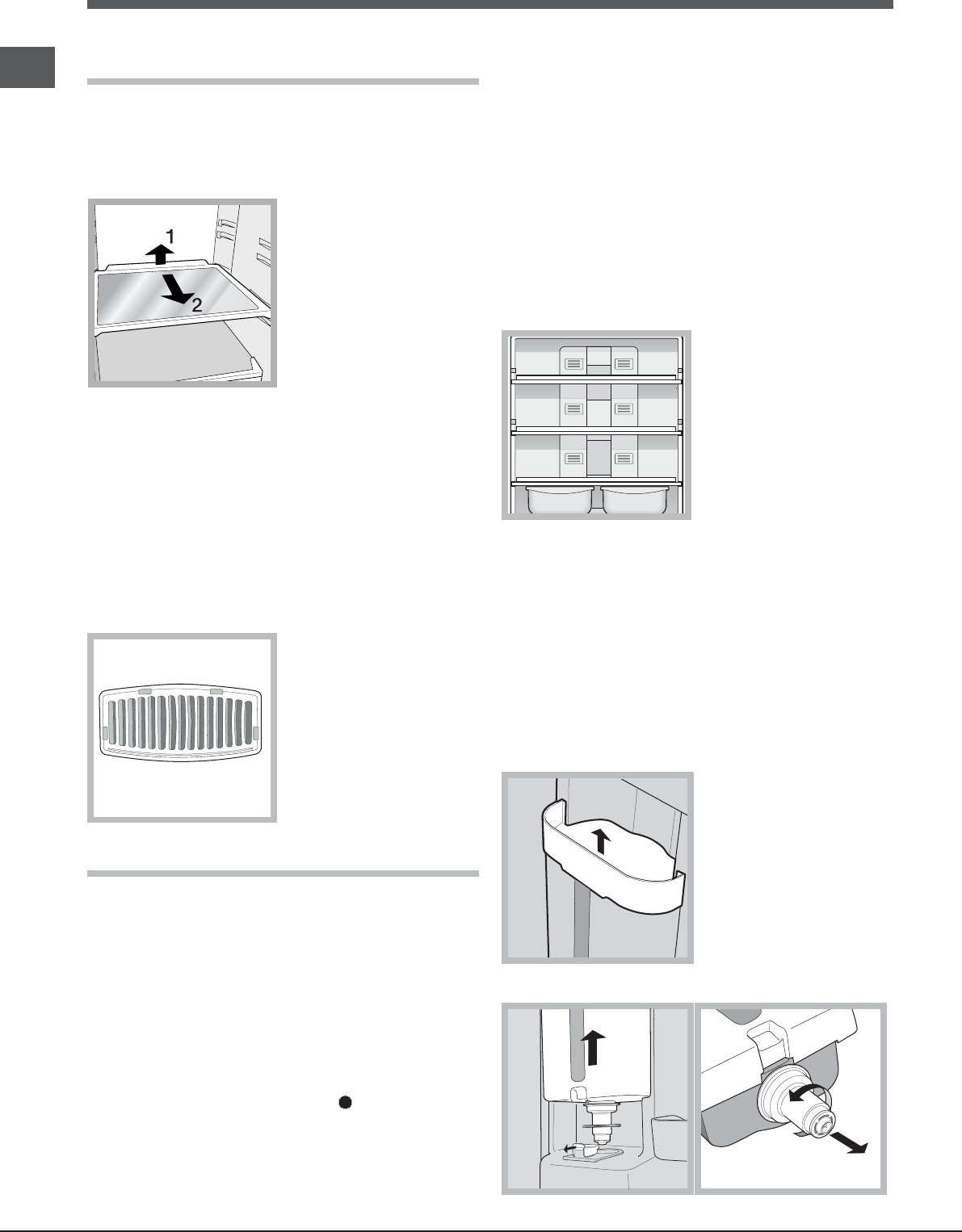 1

2