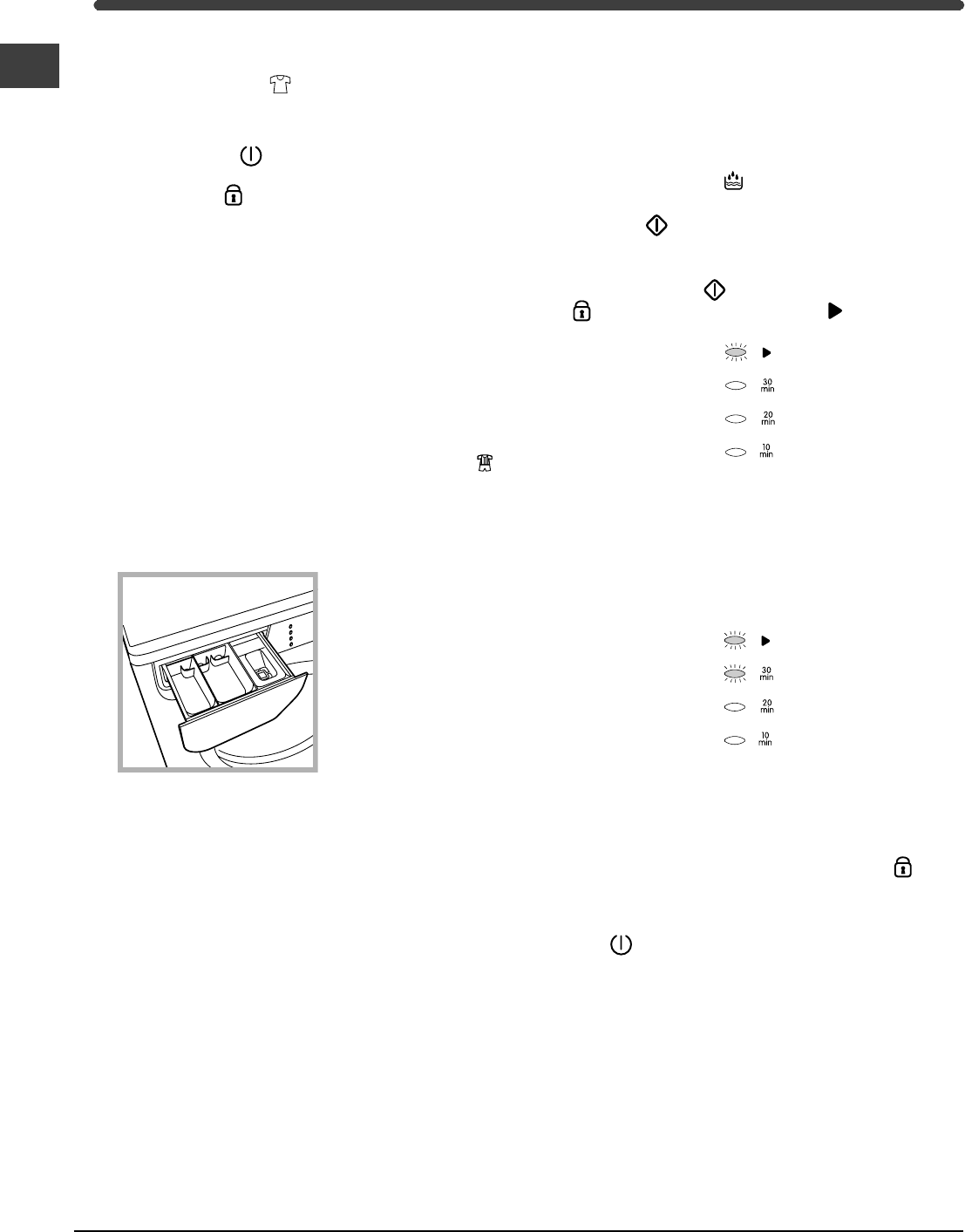 30
min

20
min

10
min

30
min

20
min

10
min