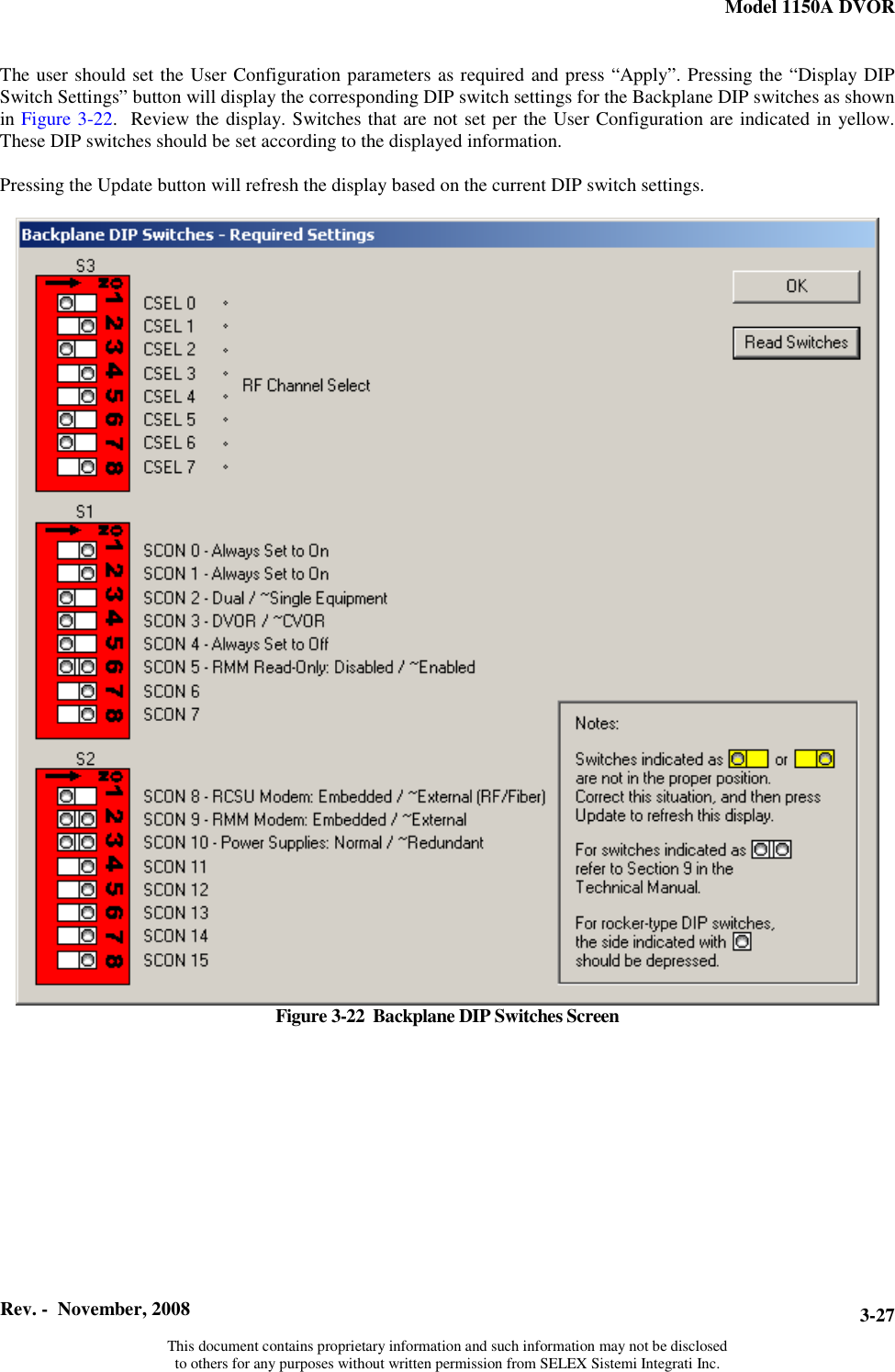 Model 1150A DVOR

The user should set the User Configuration parameters as required and press “Apply”. Pressing the “Display DIP Switch Settings” button will display the corresponding DIP switch settings for the Backplane DIP switches as shown in Figure 3-22. Review the display. Switches that are not set per the User Configuration are indicated in yellow. These DIP switches should be set according to the displayed information.

Pressing the Update button will refresh the display based on the current DIP switch settings.

Backplane DIP Switches - Required Settings

S3
ON
1 2 3 4 5 6 7 8
CSEL 0
CSEL 1
CSEL 2
CSEL 3
CSEL 4
CSEL 5
CSEL 6
CSEL 7
RF Channel Select

OK
Read Switches

S1
ON
1 2 3 4 5 6 7 8
SCON 0 - Always Set to On
SCON 1 - Always Set to On
SCON 2 - Dual / ~Single Equipment
SCON 3 - DVOR / ~CVOR
SCON 4 - Always Set to Off
SCON 5 - RMM Read-Only: Disabled / ~Enabled
SCON 6
SCON 7

S2
ON
1 2 3 4 5 6 7 8
SCON 8 - RCSU Modem: Embedded / ~External (RF/Fiber)
SCON 9 - RMM Modem: Embedded / ~External
SCON 10 - Power Supplies: Normal / ~Redundant
SCON 11
SCON 12
SCON 13
SCON 14
SCON 15

Notes:
Switches indicated as or are not in the proper position. Correct this situation, and then press Update to refresh this display.
For switches indicated as refer to Section 9 in the Technical Manual.
For rocker-type DIP switches, the side indicated with should be depressed.

Figure 3-22 Backplane DIP Switches Screen

Rev. - November, 2008
3-27

This document contains proprietary information and such information may not be disclosed to others for any purposes without written permission from SELEX Sistemi Integrati Inc.