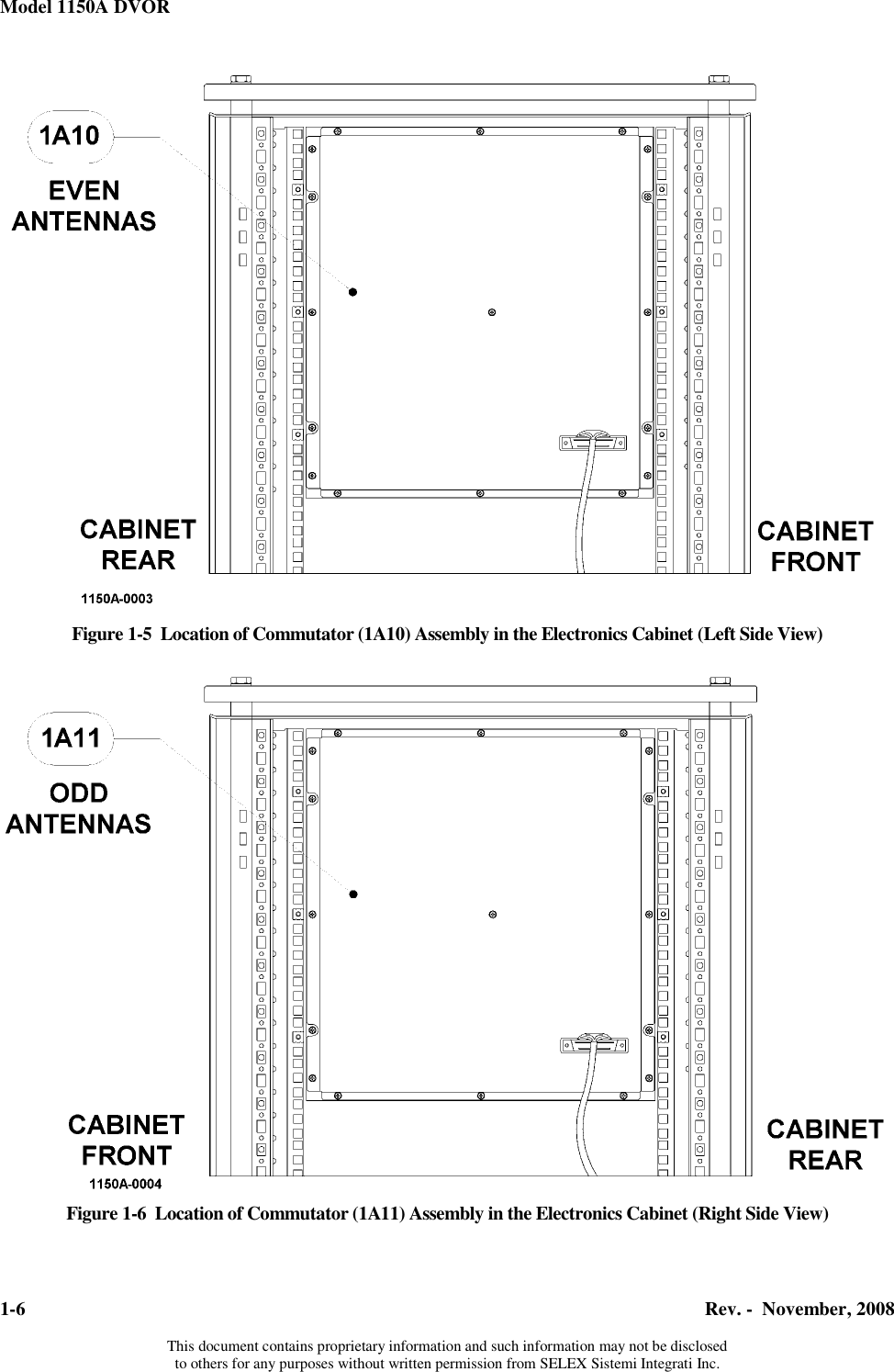 Model 1150A DVOR

1A10

EVEN ANTENNAS

CABINET REAR

CABINET FRONT

1150A-0003

Figure 1-5 Location of Commutator (1A10) Assembly in the Electronics Cabinet (Left Side View)

1A11

ODD ANTENNAS

CABINET FRONT

CABINET REAR

1150A-0004

Figure 1-6 Location of Commutator (1A11) Assembly in the Electronics Cabinet (Right Side View)

1-6

Rev. - November, 2008

This document contains proprietary information and such information may not be disclosed to others for any purposes without written permission from SELEX Sistemi Integrati Inc.