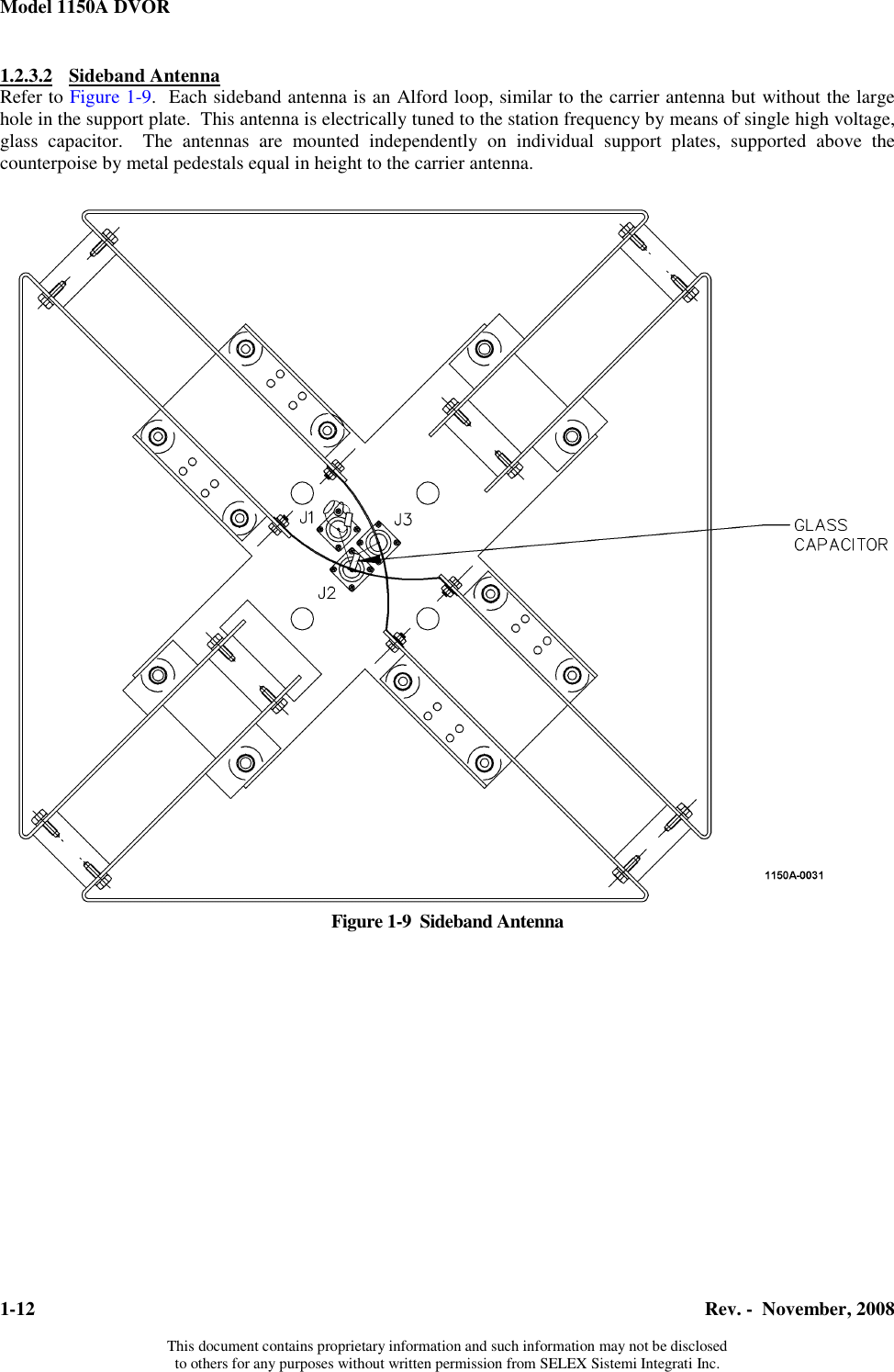 Model 1150A DVOR

1.2.3.2 Sideband Antenna
Refer to Figure 1-9. Each sideband antenna is an Alford loop, similar to the carrier antenna but without the large hole in the support plate. This antenna is electrically tuned to the station frequency by means of single high voltage, glass capacitor. The antennas are mounted independently on individual support plates, supported above the counterpoise by metal pedestals equal in height to the carrier antenna.

J1
J3
J2
GLASS CAPACITOR
1150A-0031

Figure 1-9 Sideband Antenna

1-12 Rev. - November, 2008

This document contains proprietary information and such information may not be disclosed to others for any purposes without written permission from SELEX Sistemi Integrati Inc.