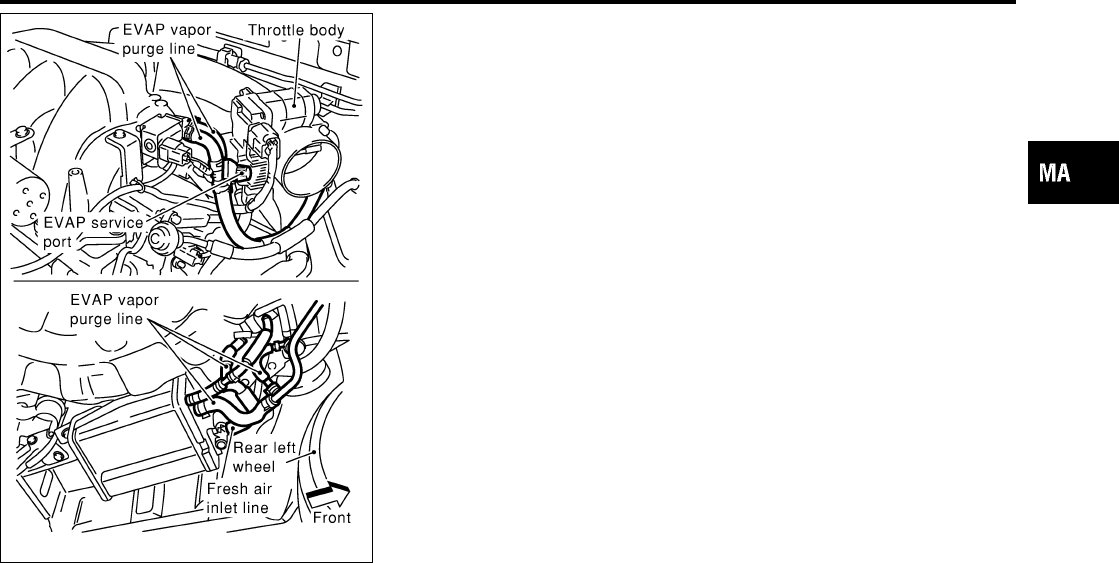 EVAP vapor purge line
Throttle body
EVAP service port
EVAP vapor purge line
Rear left wheel
Fresh air inlet line
Front
MA