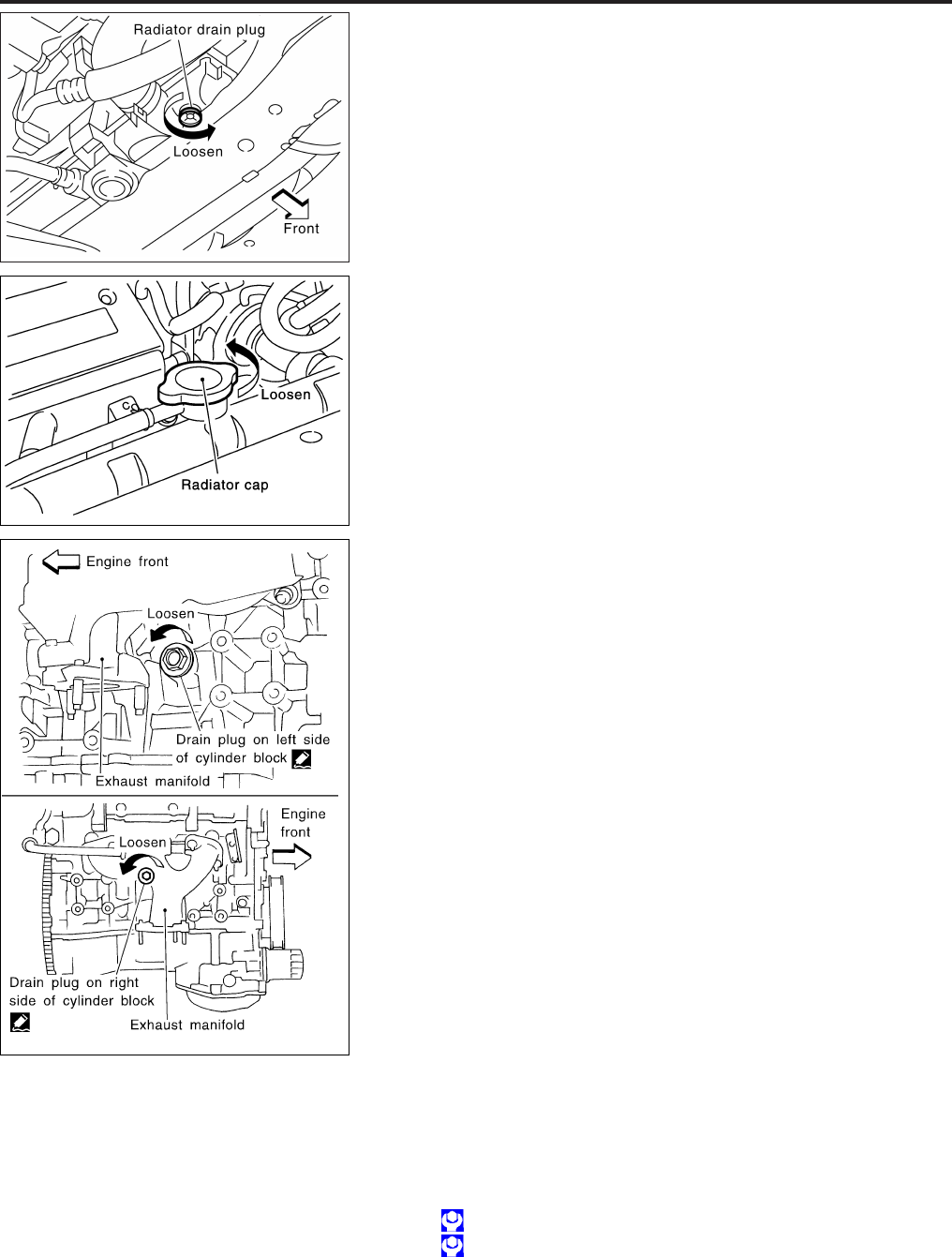 Radiator drain plug

Loosen

Front

Loosen

Radiator cap

Engine front

Loosen

Drain plug on left side of cylinder block

Exhaust manifold

Engine front

Loosen

Drain plug on right side of cylinder block

Exhaust manifold