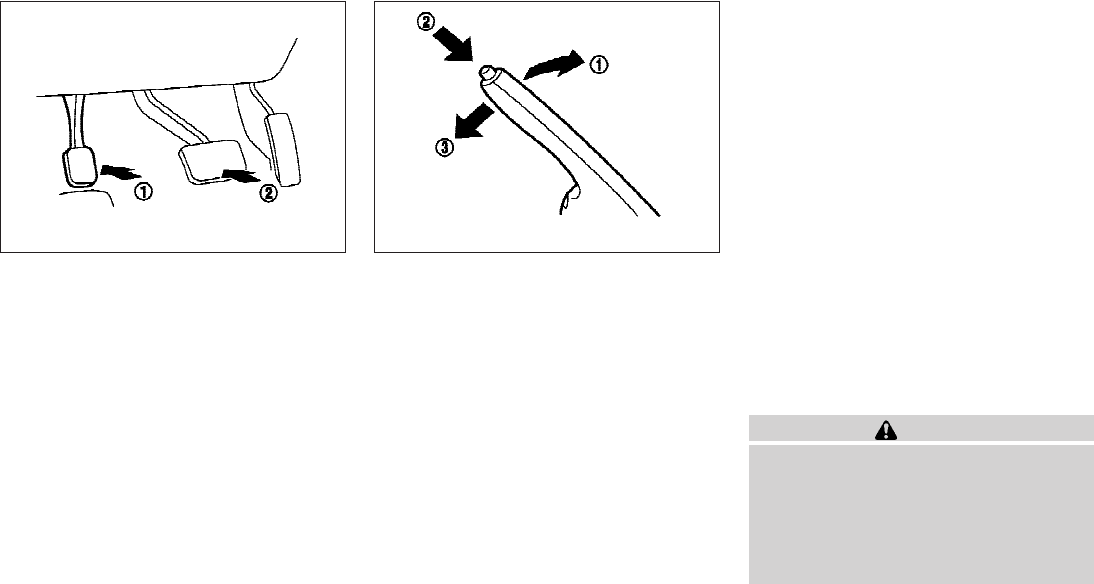 ①
②

②
①
③