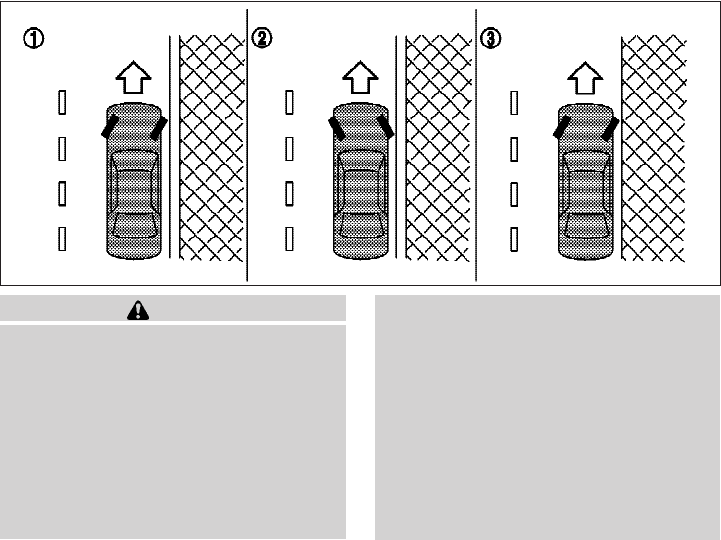 ①

②

③