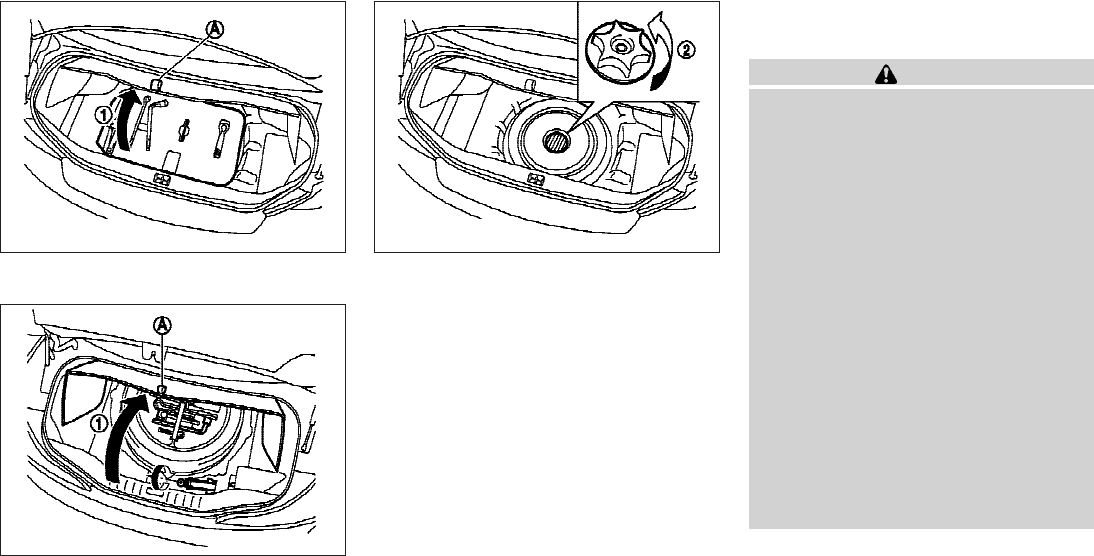 A
1

2

A
1