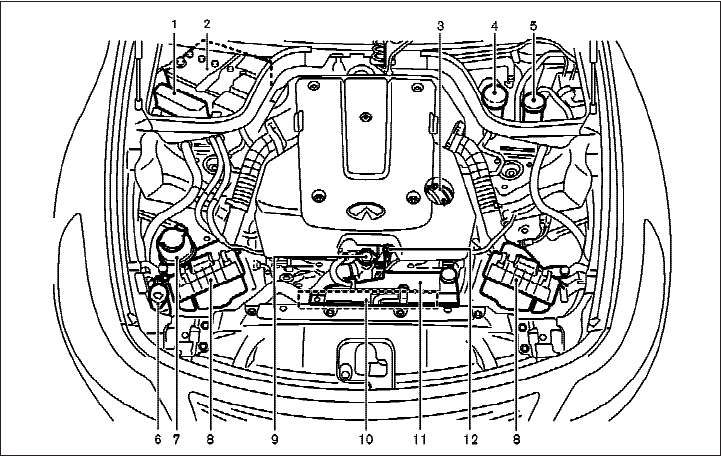 1
2
3
4
5
6
7
8
9
10
11
12
8