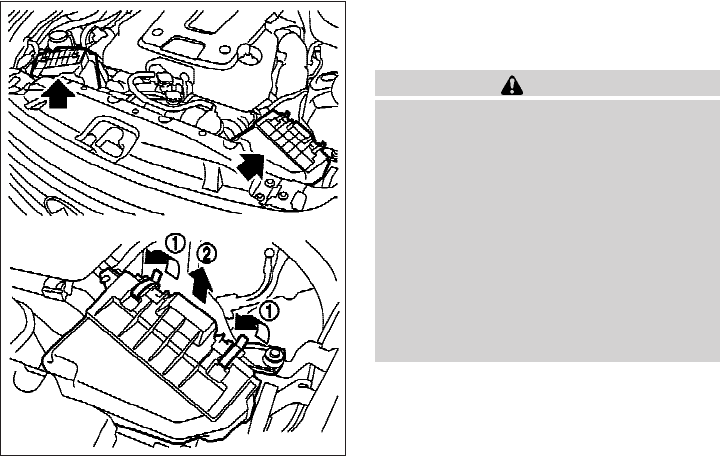 ①
②
①