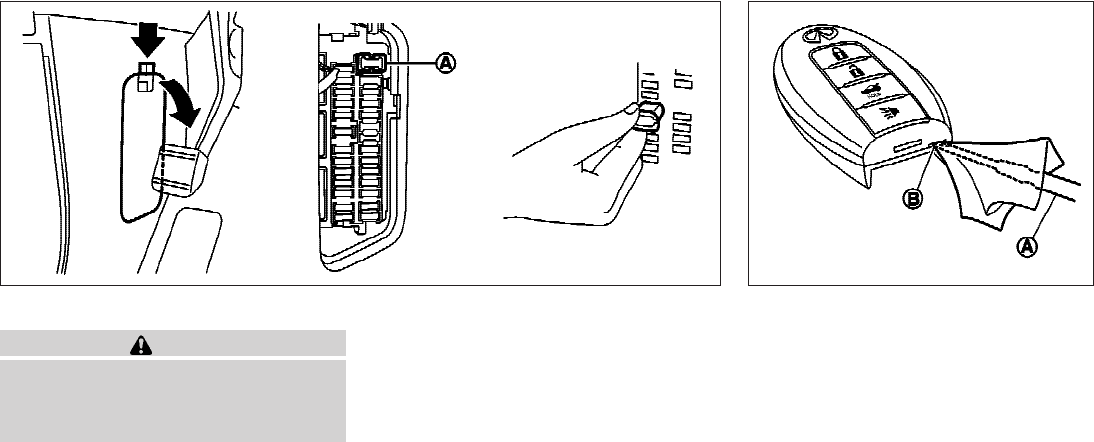 A

B

A