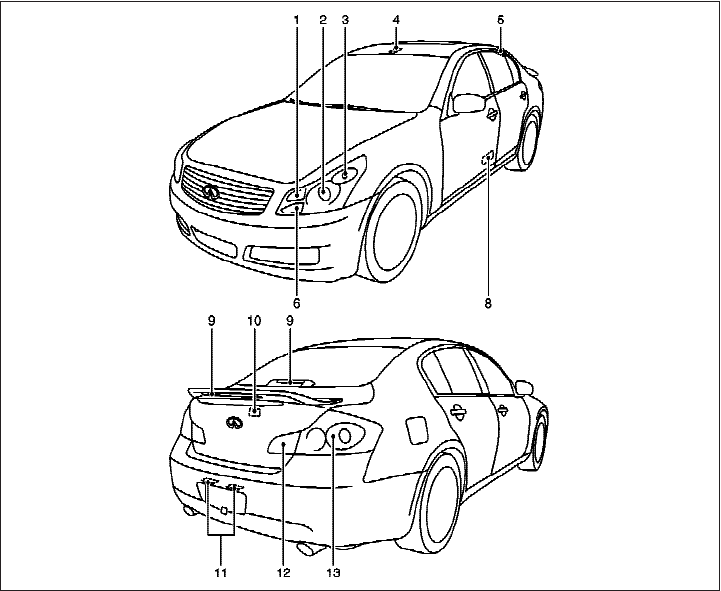 1
2
3
4
5
6
8
9
10
9
11
12
13