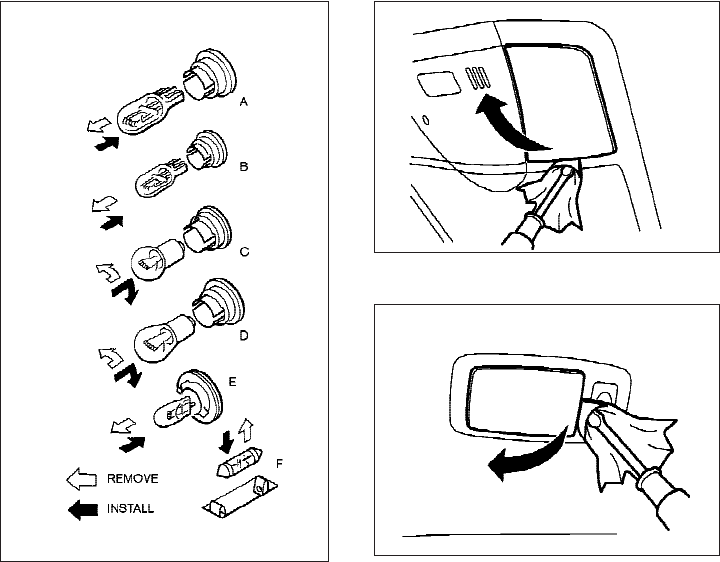 A

B

C

D

E

F

REMOVE

INSTALL