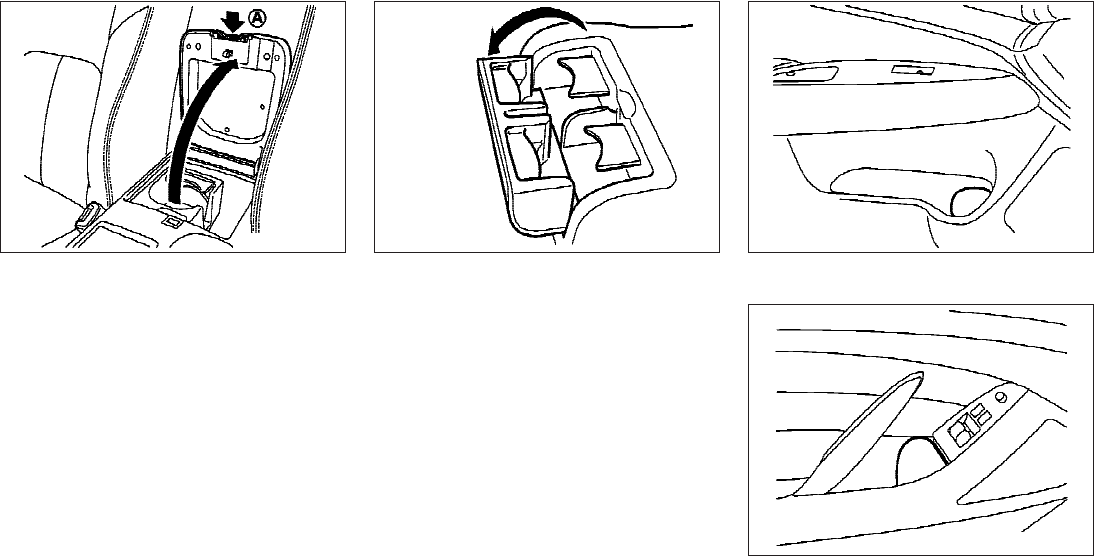 A