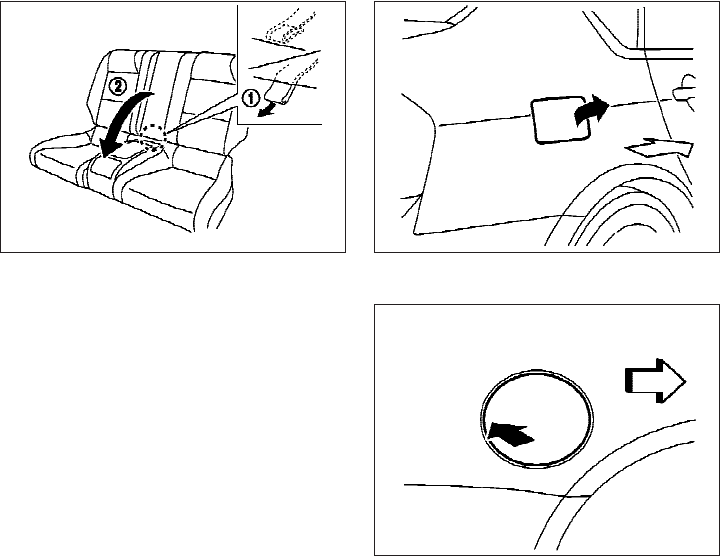 ②
①