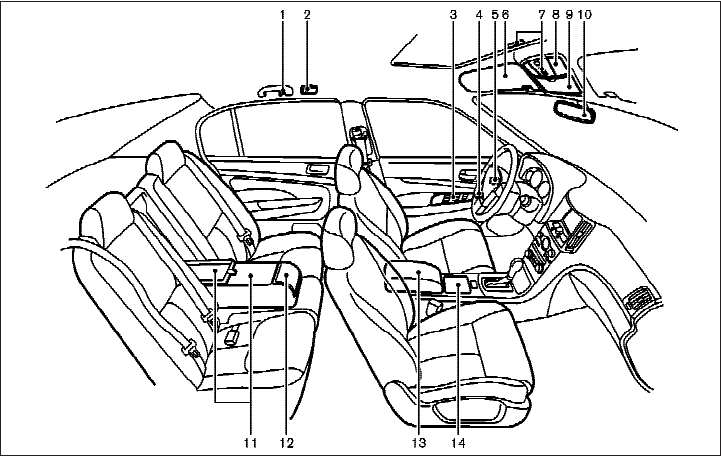 1 2 3 4 5 6 7 8 9 10

11 12 13 14