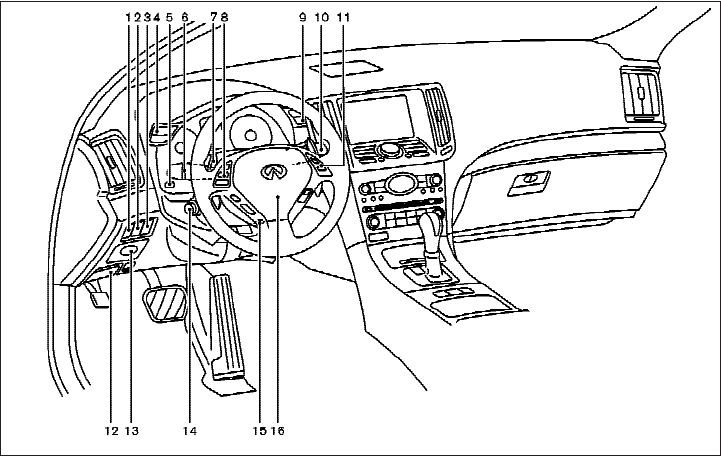 1 2 3 4 5 6 7 8 9 10 11

12 13 14 15 16