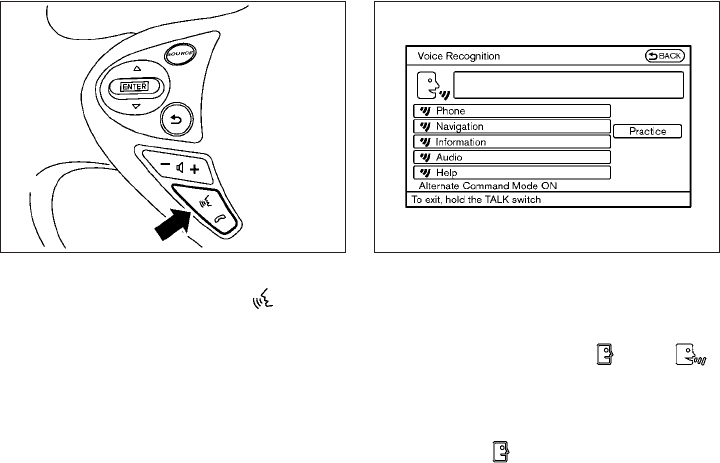 SOURCE

ENTER

Voice Recognition

BACK

Phone

Navigation

Information

Audio

Help

Practice

Alternate Command Mode ON

To exit, hold the TALK switch