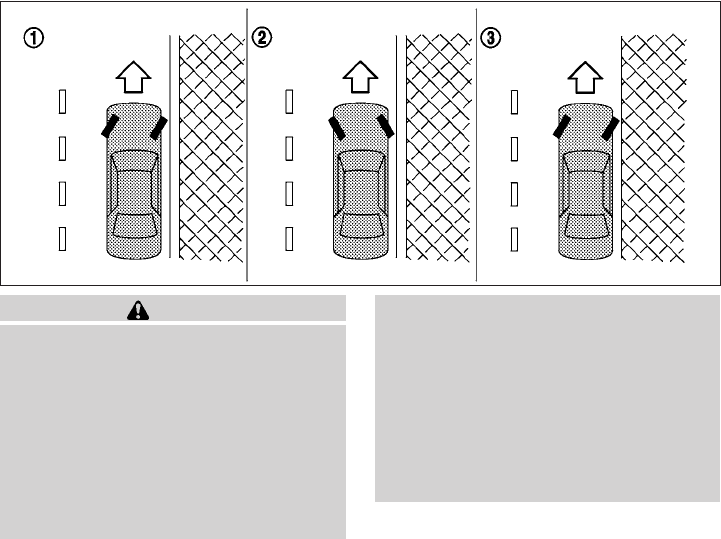 ①

②

③