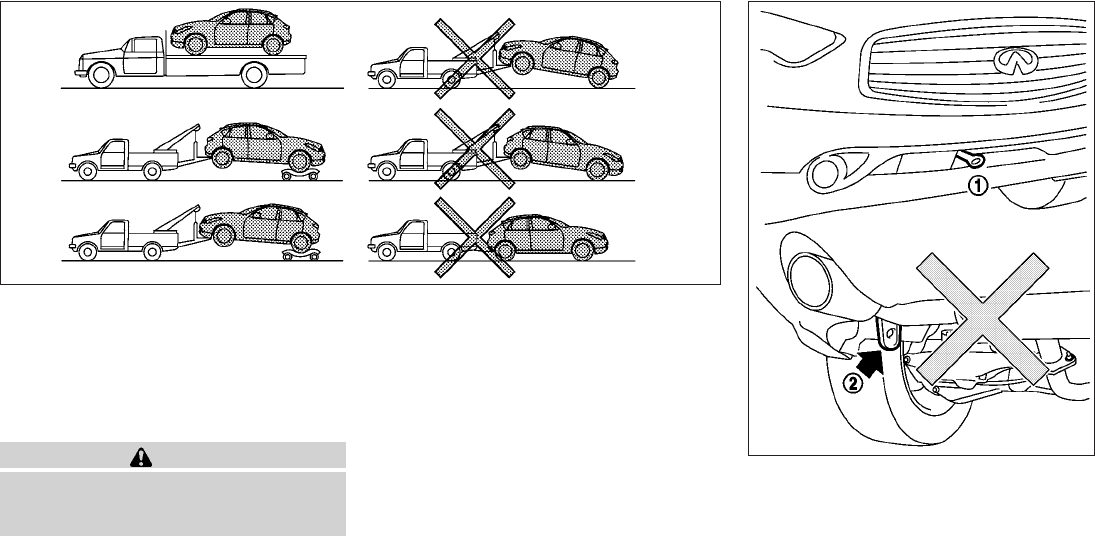 ①

②