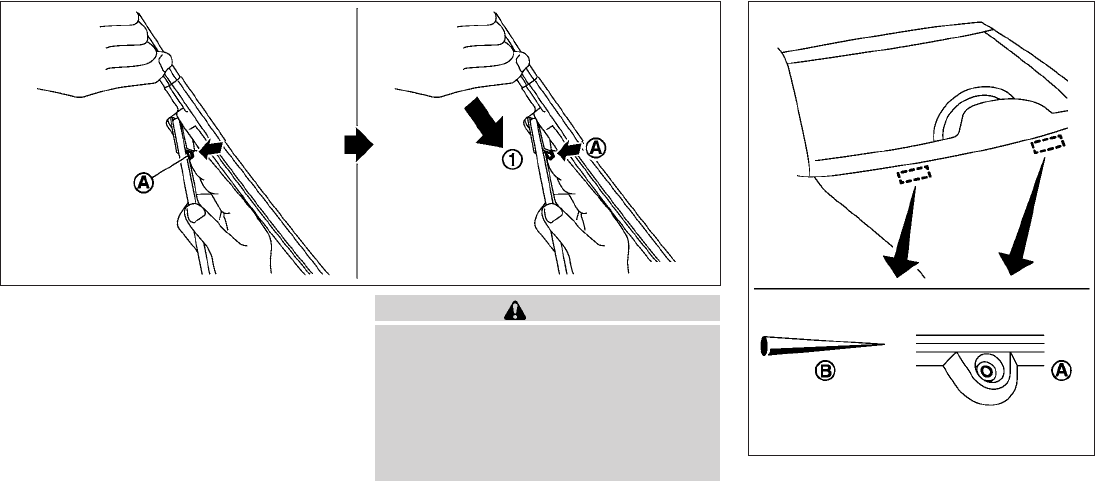 Ⓐ

①

Ⓐ

Ⓑ

Ⓐ