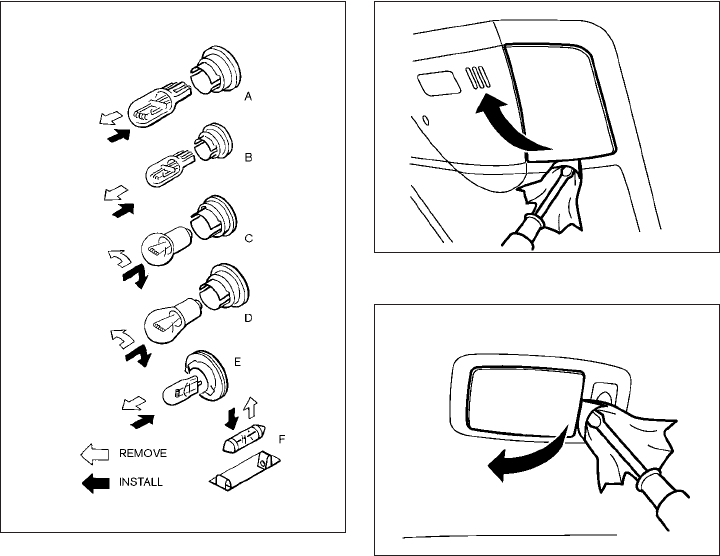 A
B
C
D
E
F
REMOVE
INSTALL