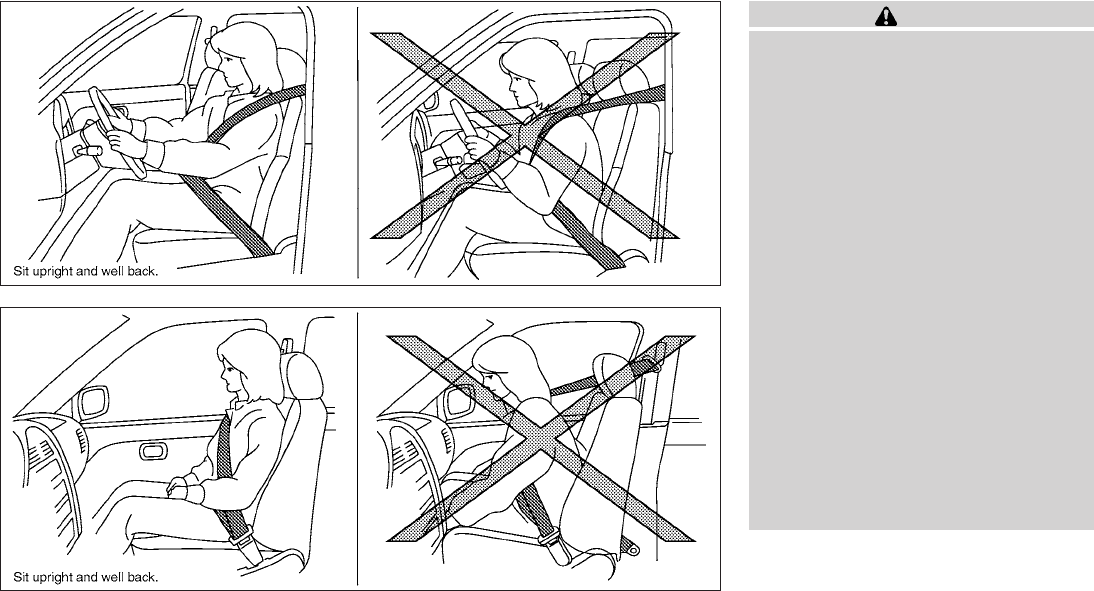 Sit upright and well back.

Sit upright and well back.