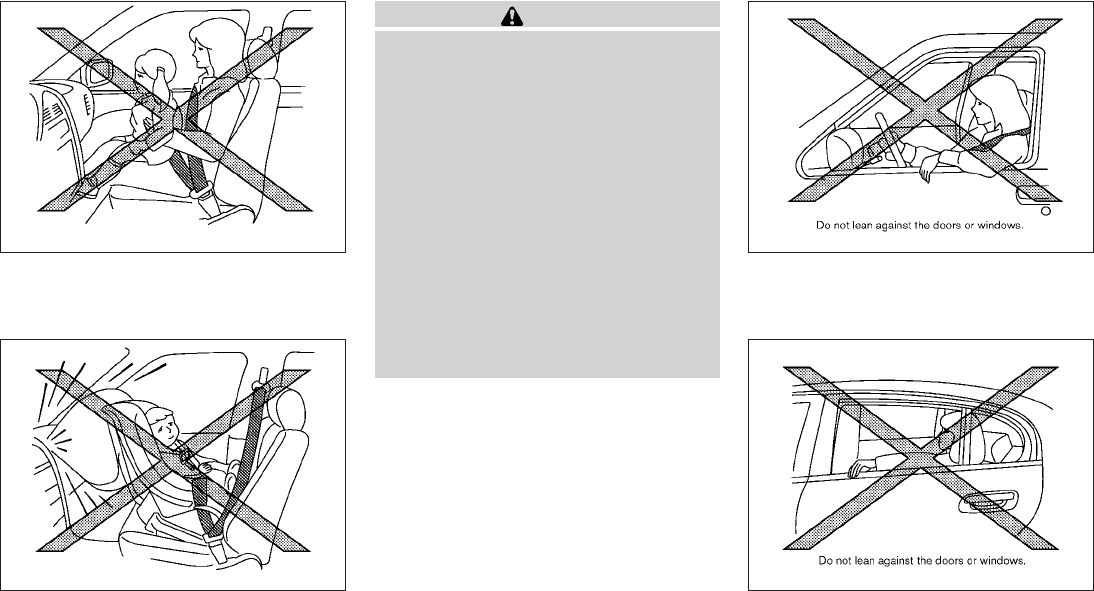 Do not lean against the doors or windows.

Do not lean against the doors or windows.