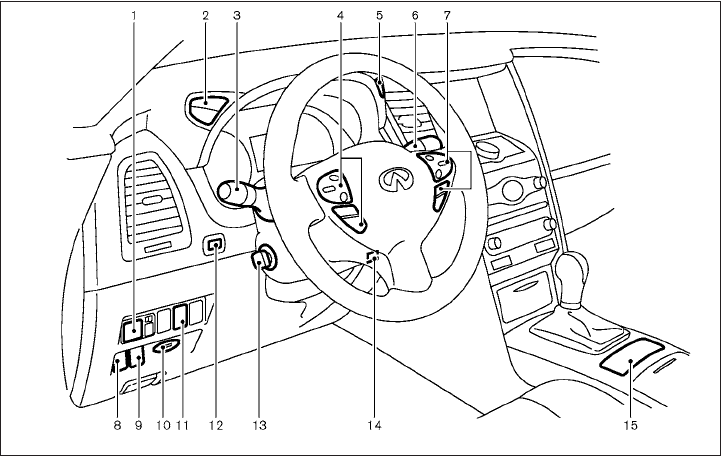 1 2 3 4 5 6 7

8 9 10 11 12 13 14 15