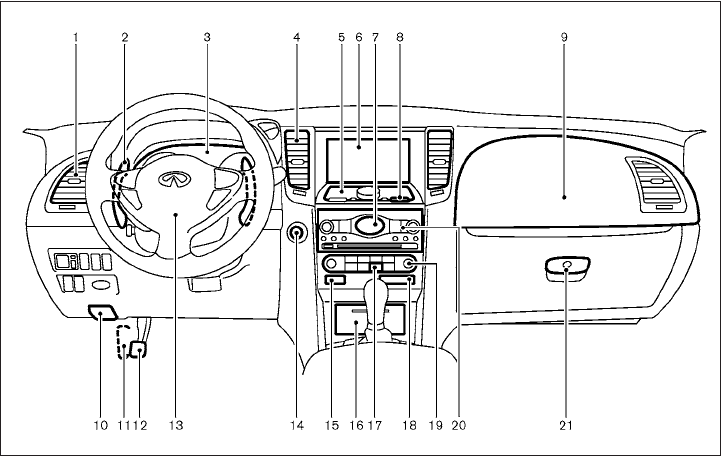 1 2 3 4 5 6 7 8 9

10 11 12 13 14 15 16 17 18 19 20 21