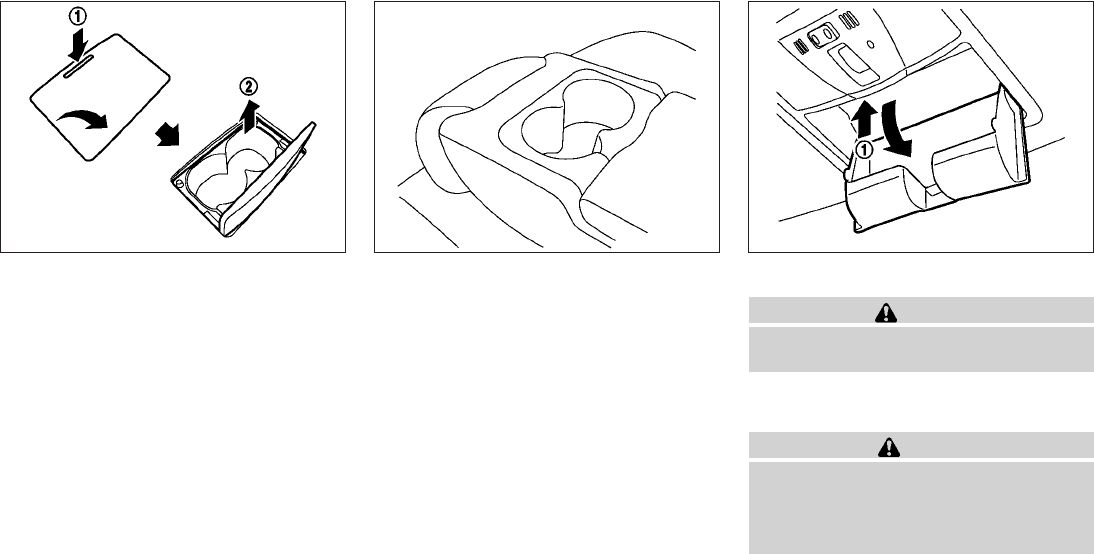 ①

②

①