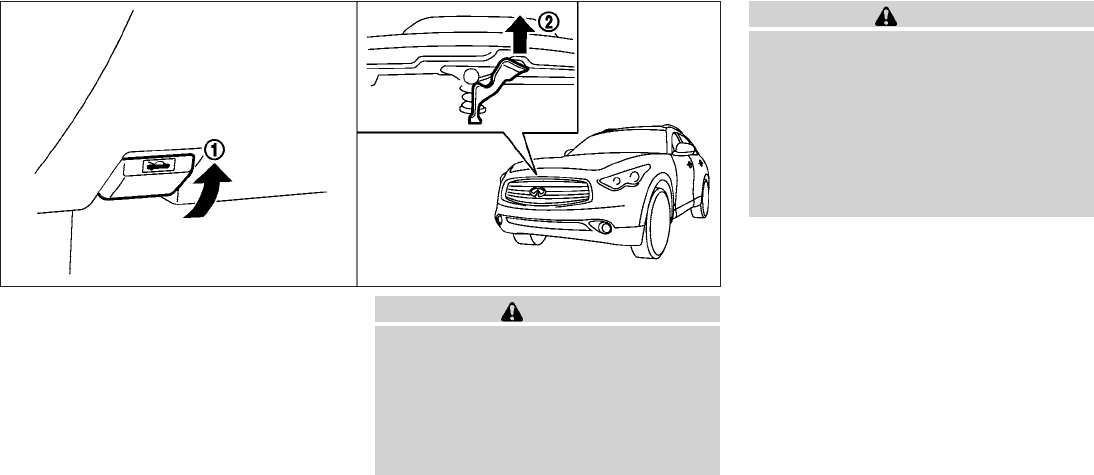 ①

②