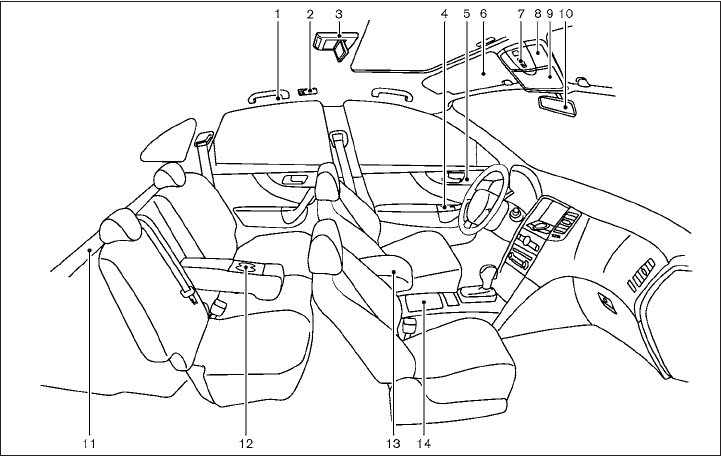 1 2 3 4 5 6 7 8 9 10

11 12 13 14