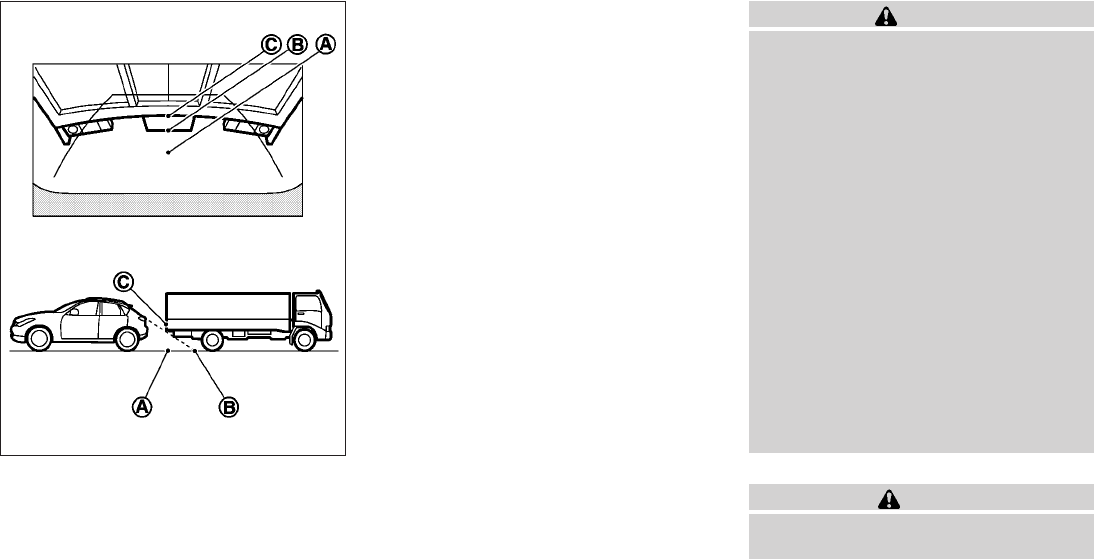 C B A

C

A B