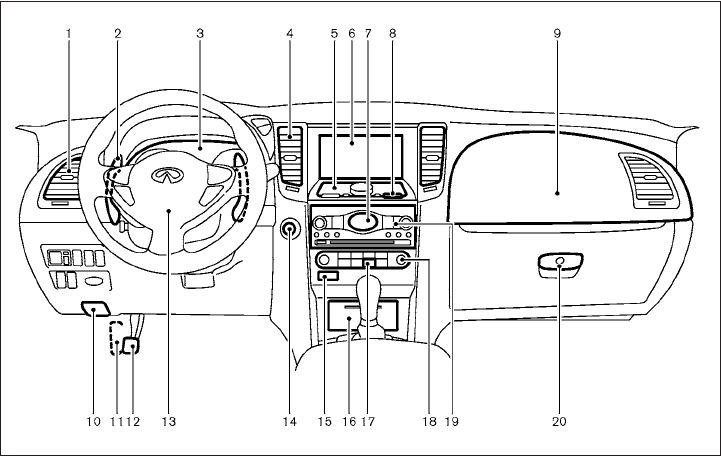 1 2 3 4 5 6 7 8 9

10 11 12 13 14 15 16 17 18 19 20