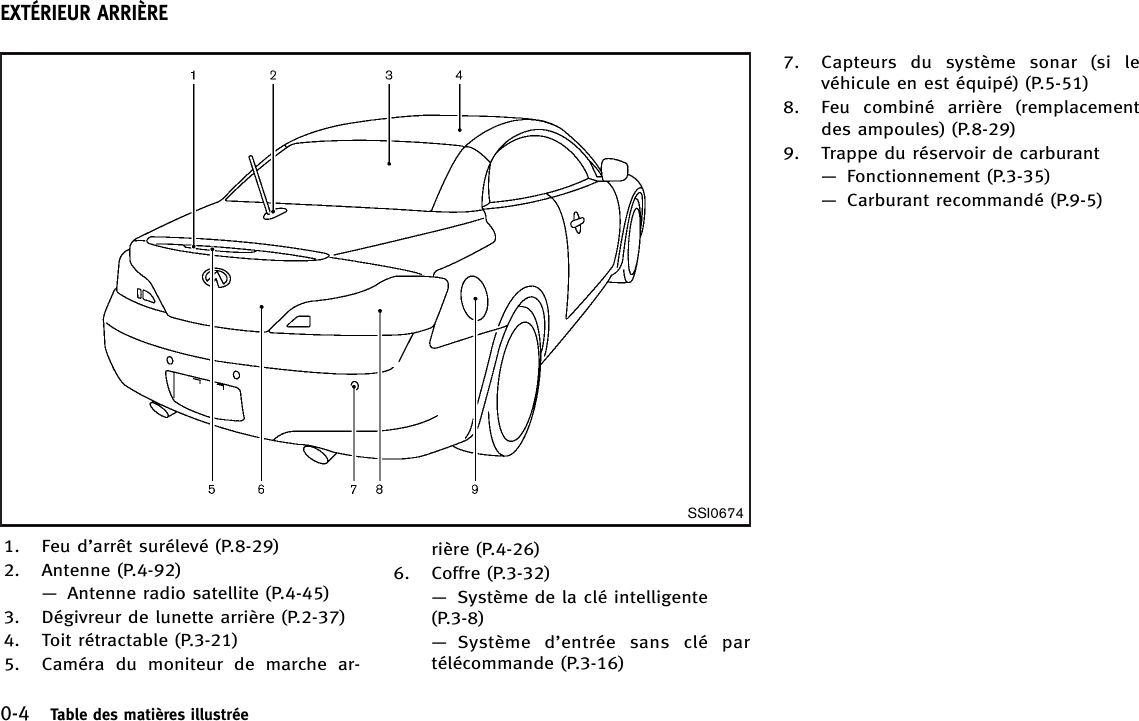 EXTÉRIEUR ARRIÈRE

1 2 3 4

5 6 7 8 9

SSI0674

1. Feu d'arrêt surélevé (P.8-29)
2. Antenne (P.4-92)
— Antenne radio satellite (P.4-45)
3. Dégivreur de lunette arrière (P.2-37)
4. Toit rétractable (P.3-21)
5. Caméra du moniteur de marche arrière (P.4-26)
6. Coffre (P.3-32)
— Système de la clé intelligente (P.3-8)
— Système d'entrée sans clé par télécommande (P.3-16)

7. Capteurs du système sonar (si le véhicule en est équipé) (P.5-51)
8. Feu combiné arrière (remplacement des ampoules) (P.8-29)
9. Trappe du réservoir de carburant
— Fonctionnement (P.3-35)
— Carburant recommandé (P.9-5)

0-4 Table des matières illustrée