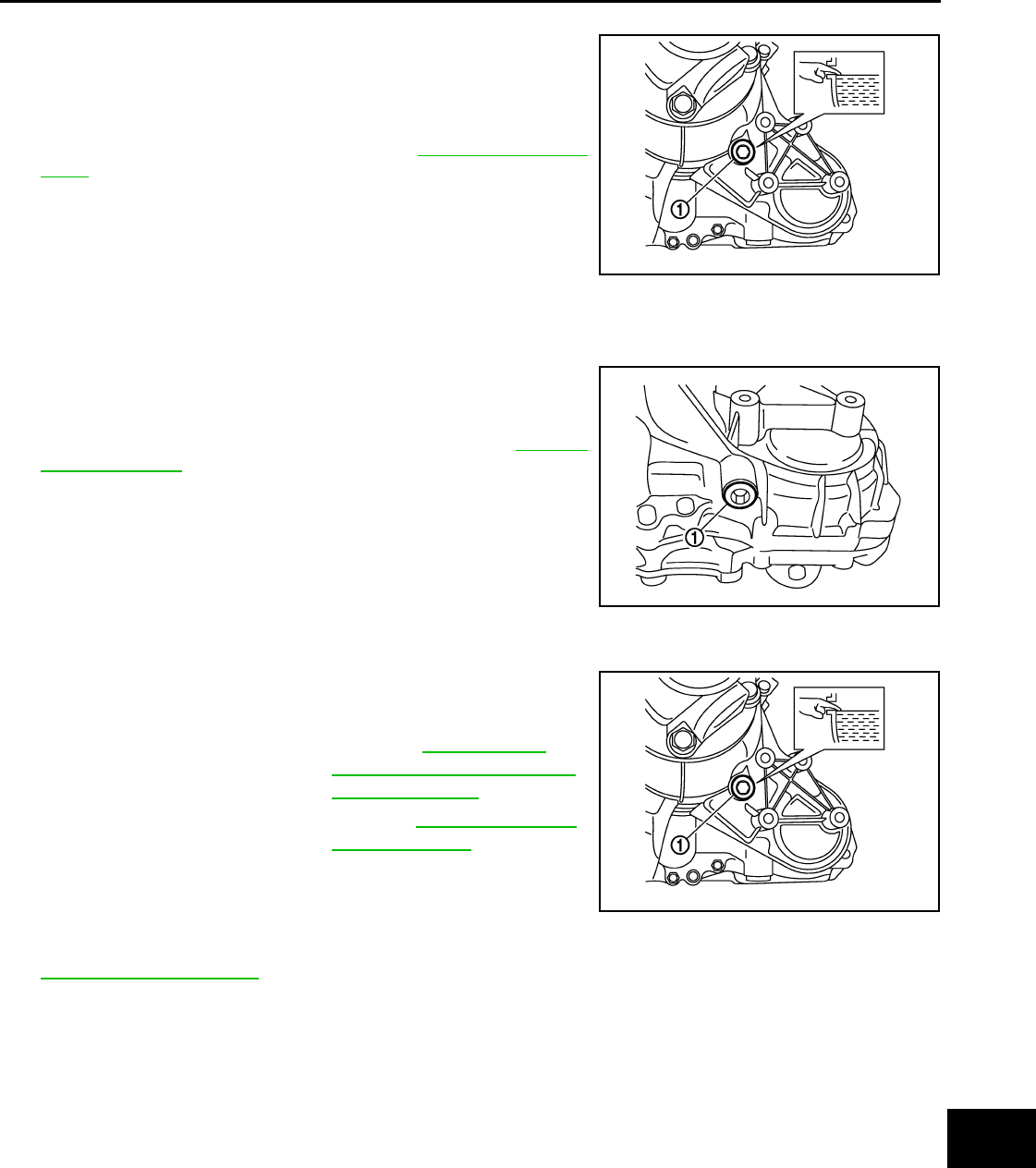 ①

①

①