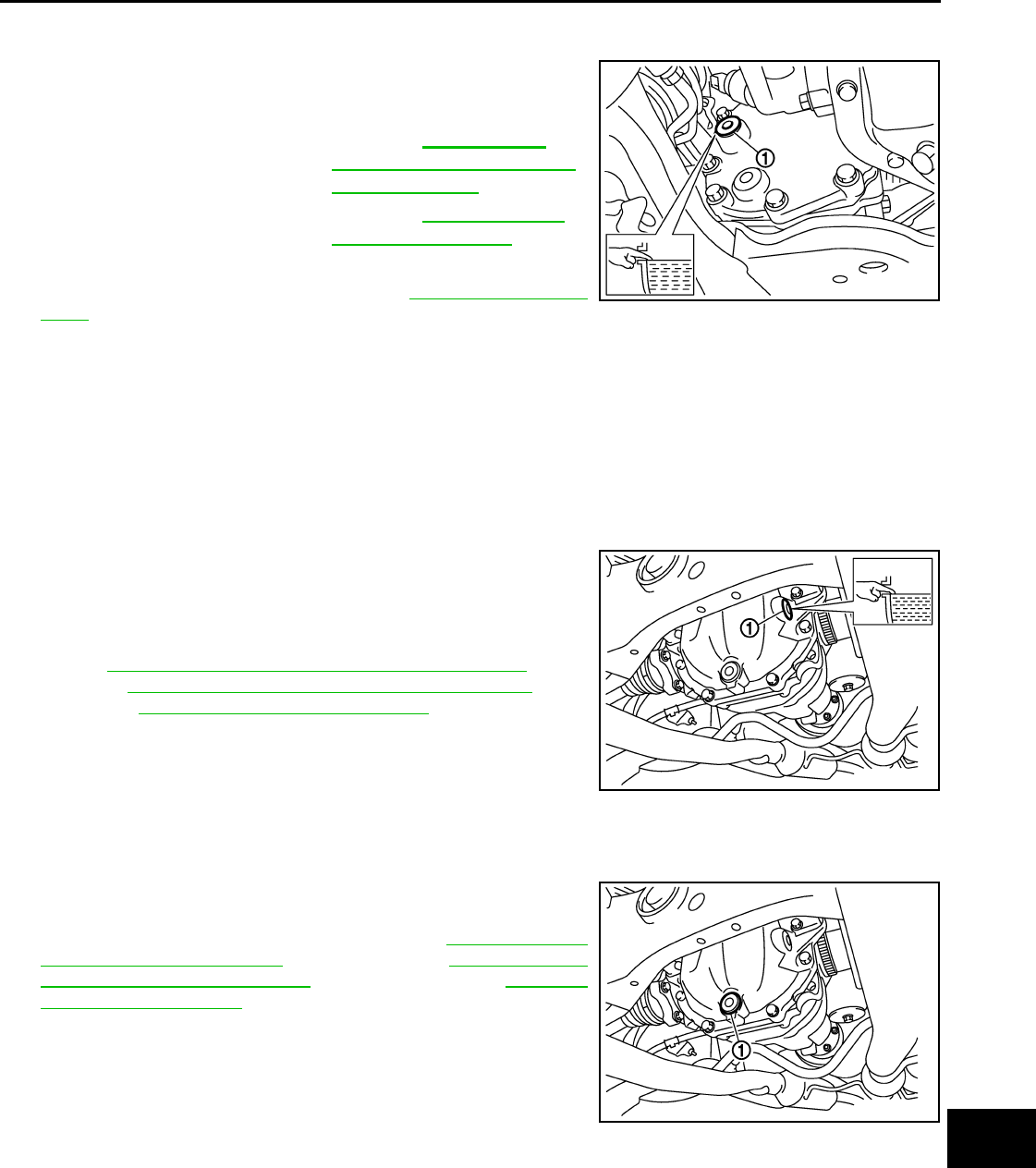 ①

①

①