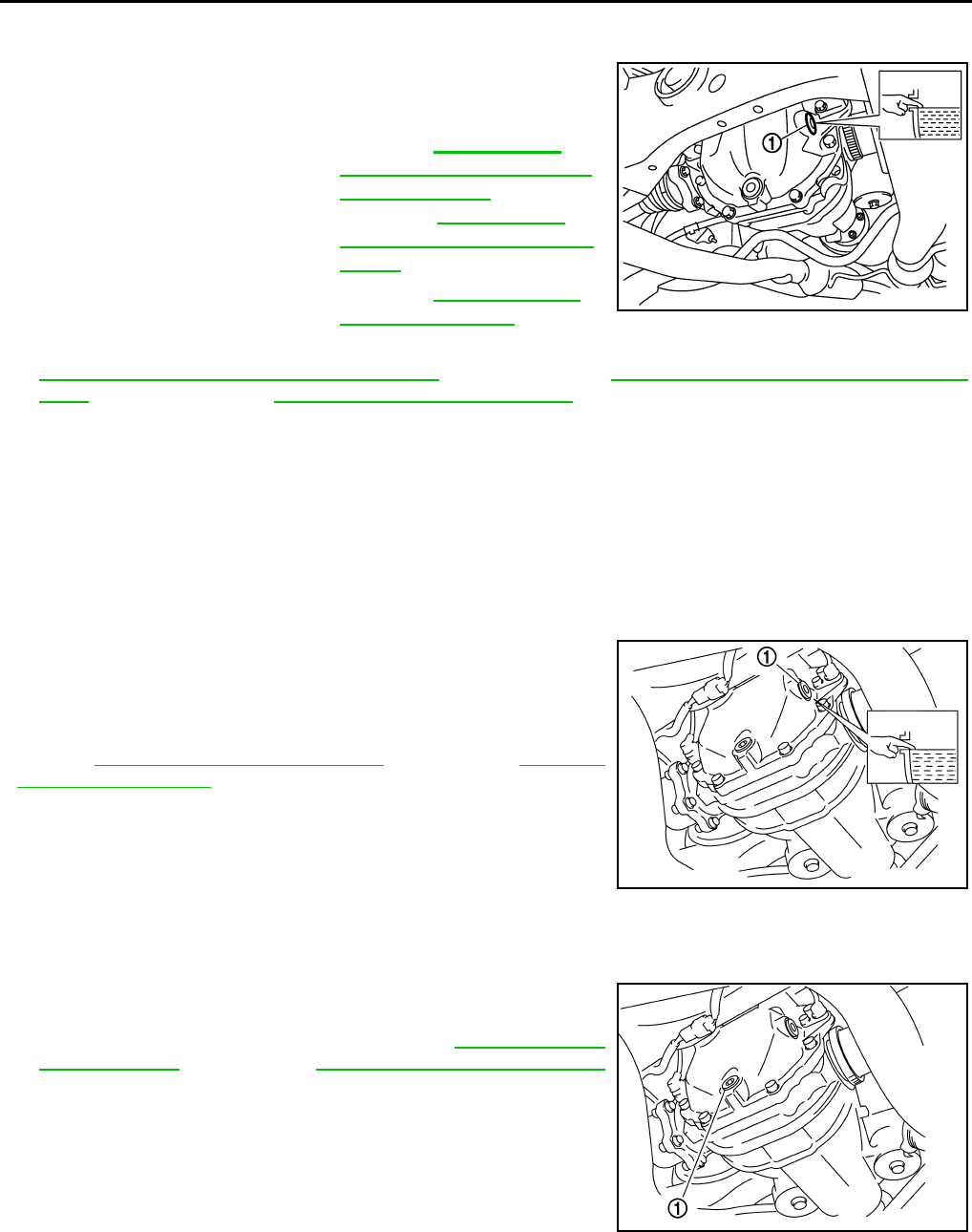 ①

①

①