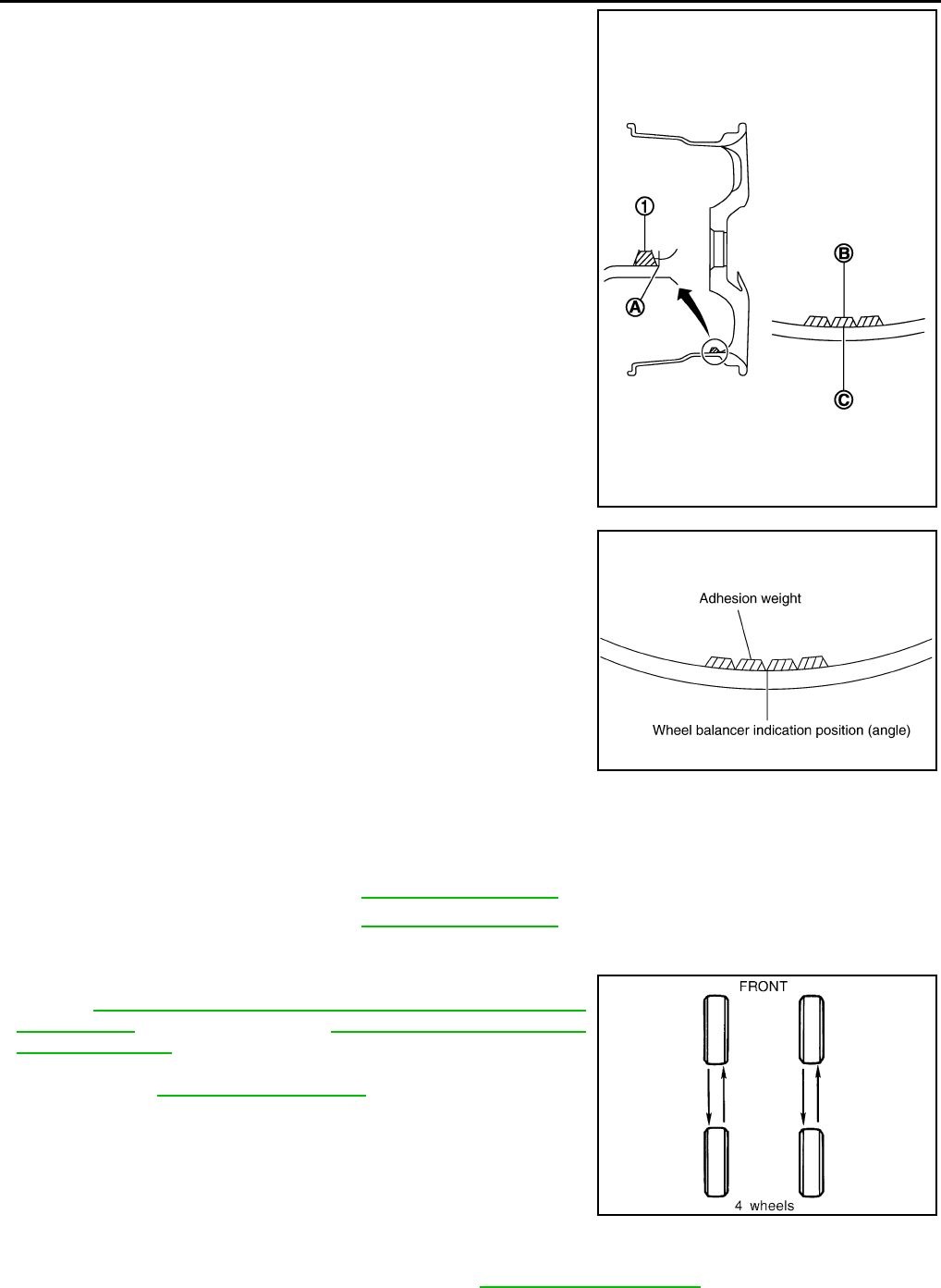 1

A

B

C

Adhesion weight

Wheel balancer indication position (angle)

FRONT

4 wheels