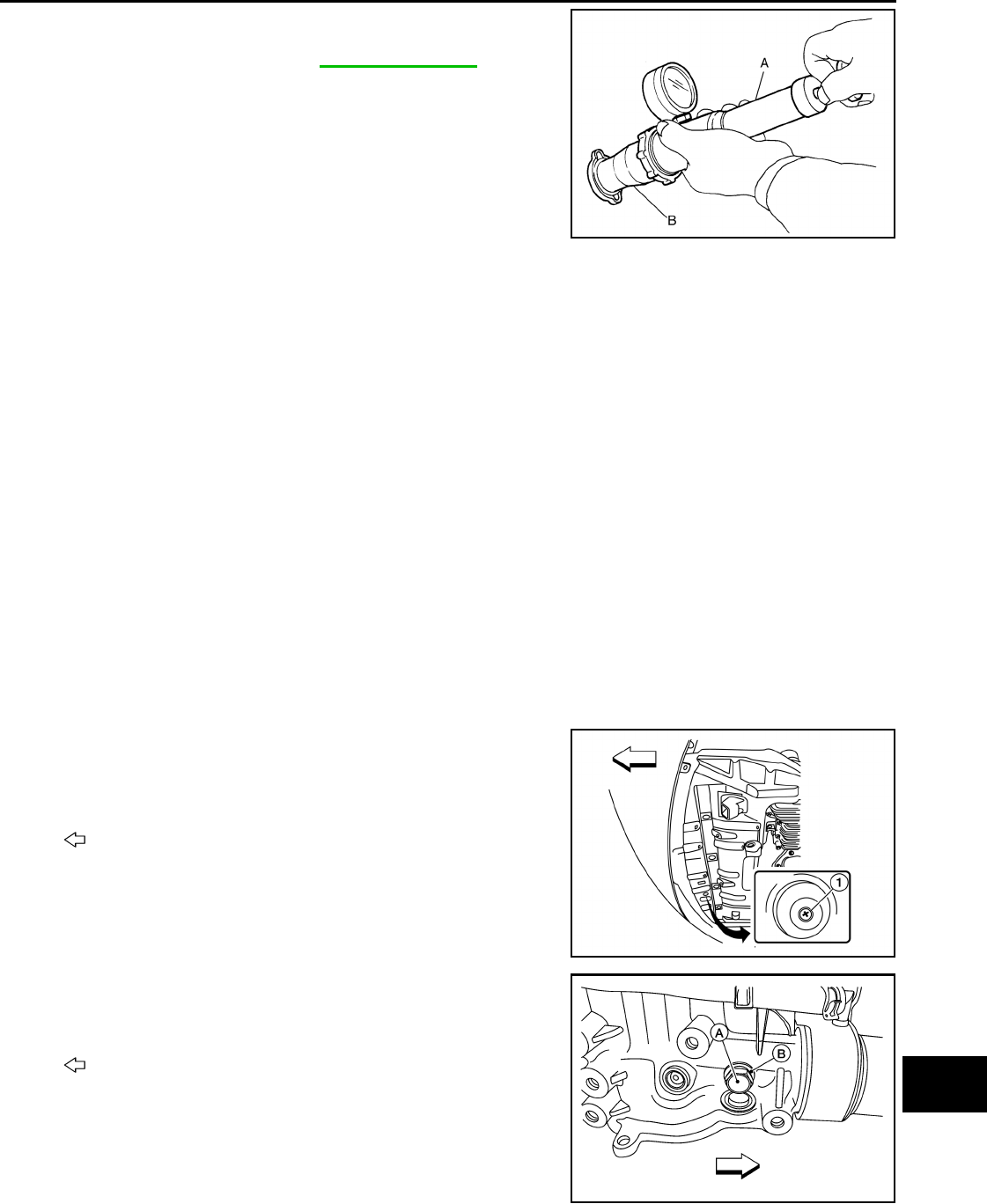 A

B

1

A

B