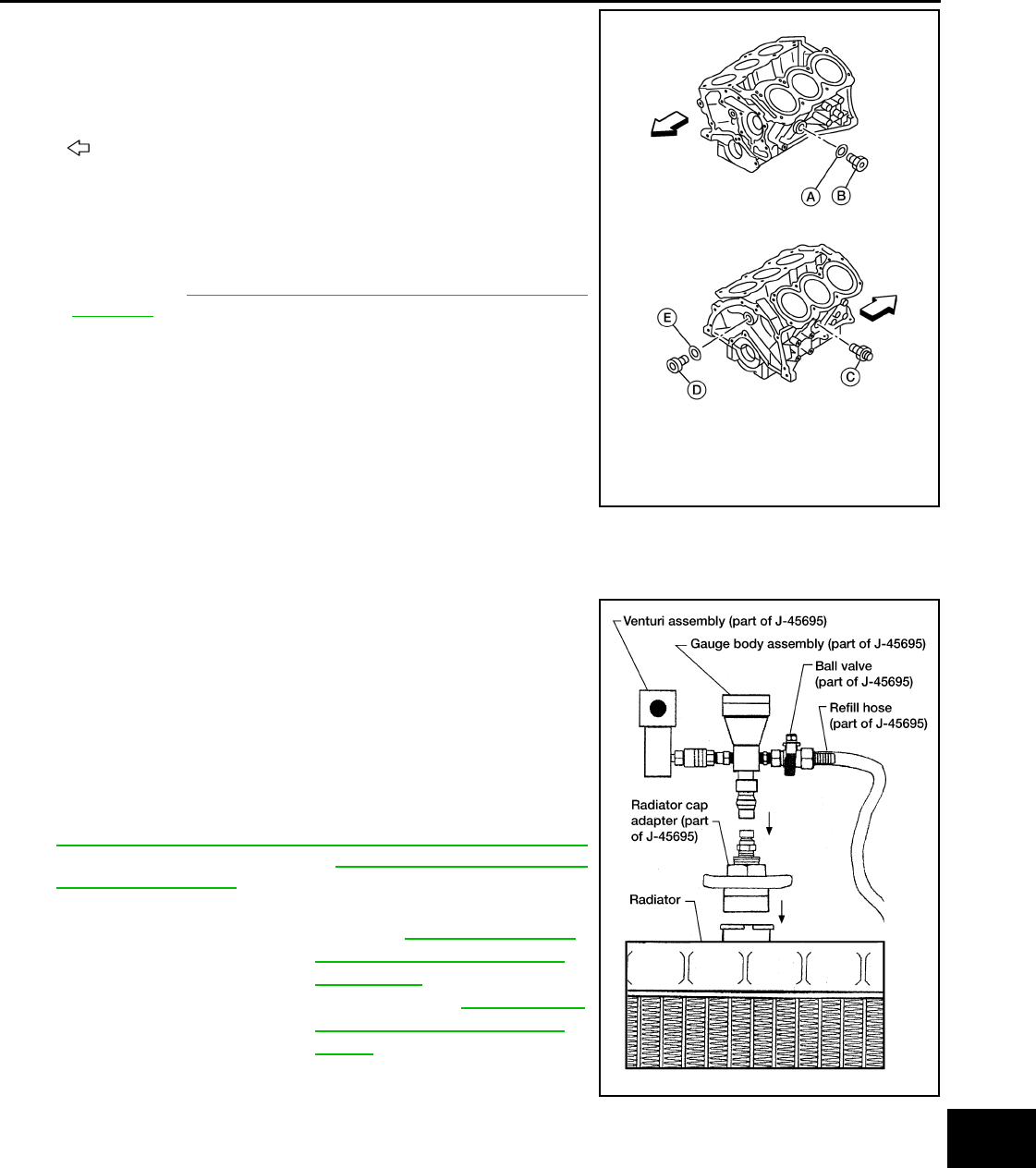 A
B
E
D
C

Venturi assembly (part of J-45695)
Gauge body assembly (part of J-45695)
Ball valve (part of J-45695)
Refill hose (part of J-45695)
Radiator cap adapter (part of J-45695)
Radiator