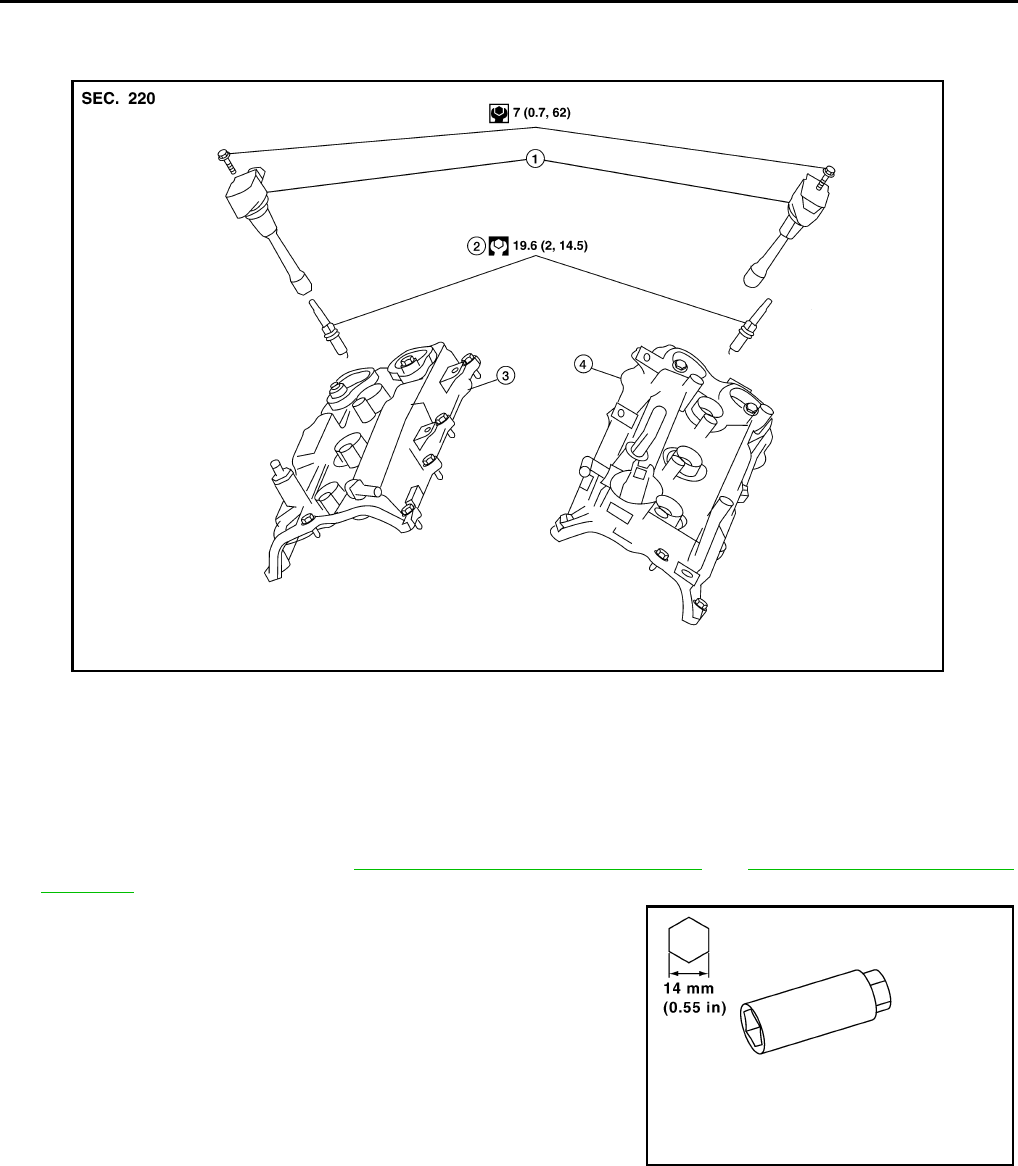 SEC. 220

7 (0.7, 62)

1

2 19.6 (2, 14.5)

3

4

14 mm (0.55 in)